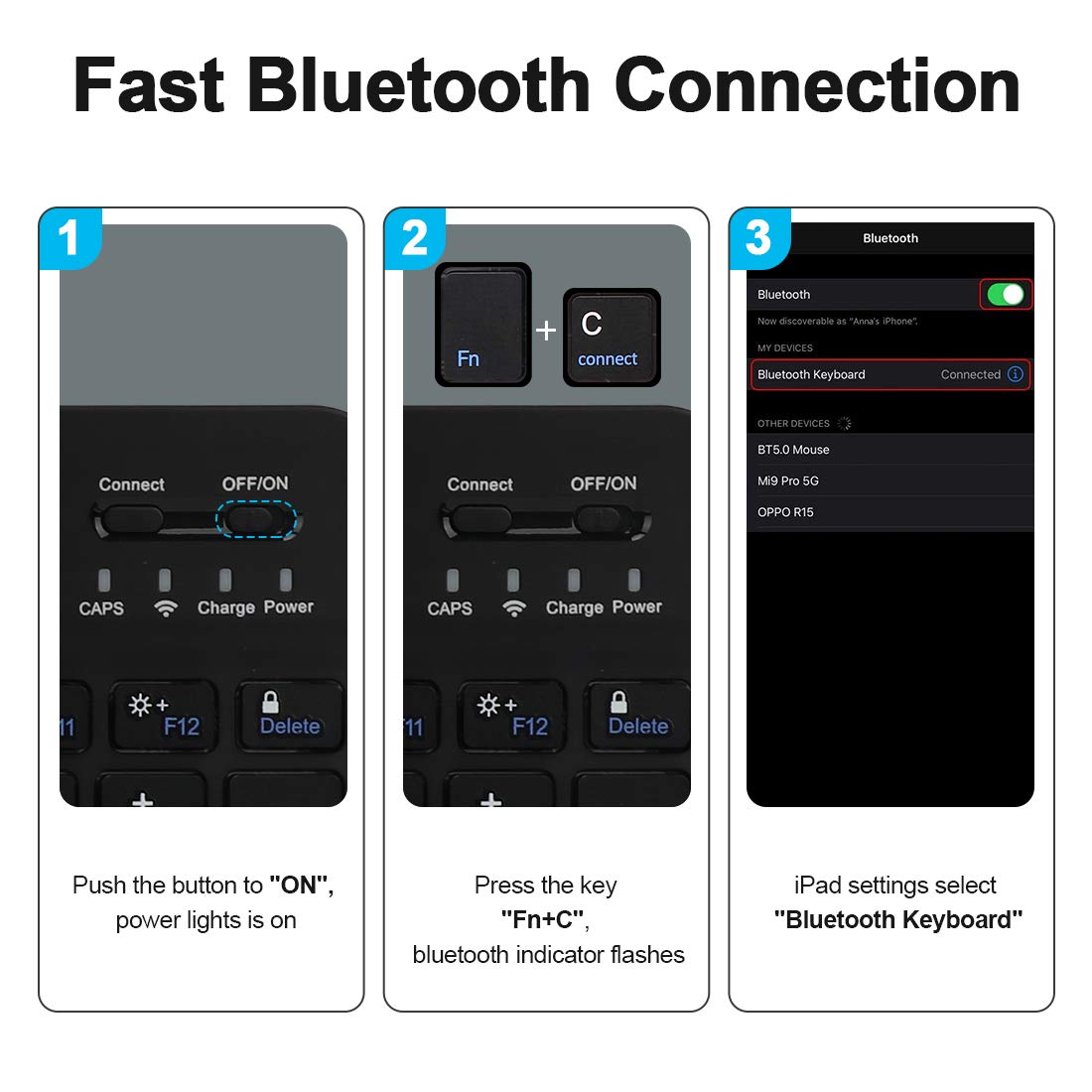 Fast Bluetooth Connection

1

Connect OFF/ON

CAPS Charge Power

11 F12 Delete

Push the button to "ON", power lights is on

2

Fn + C connect

Connect OFF/ON

CAPS Charge Power

11 F12 Delete

Press the key "Fn+C", bluetooth indicator flashes

3

Bluetooth

Bluetooth

Now discoverable as "Anna's iPhone".

MY DEVICES

Bluetooth Keyboard Connected

OTHER DEVICES

BT5.0 Mouse

Mi9 Pro 5G

OPPO R15

iPad settings select "Bluetooth Keyboard"