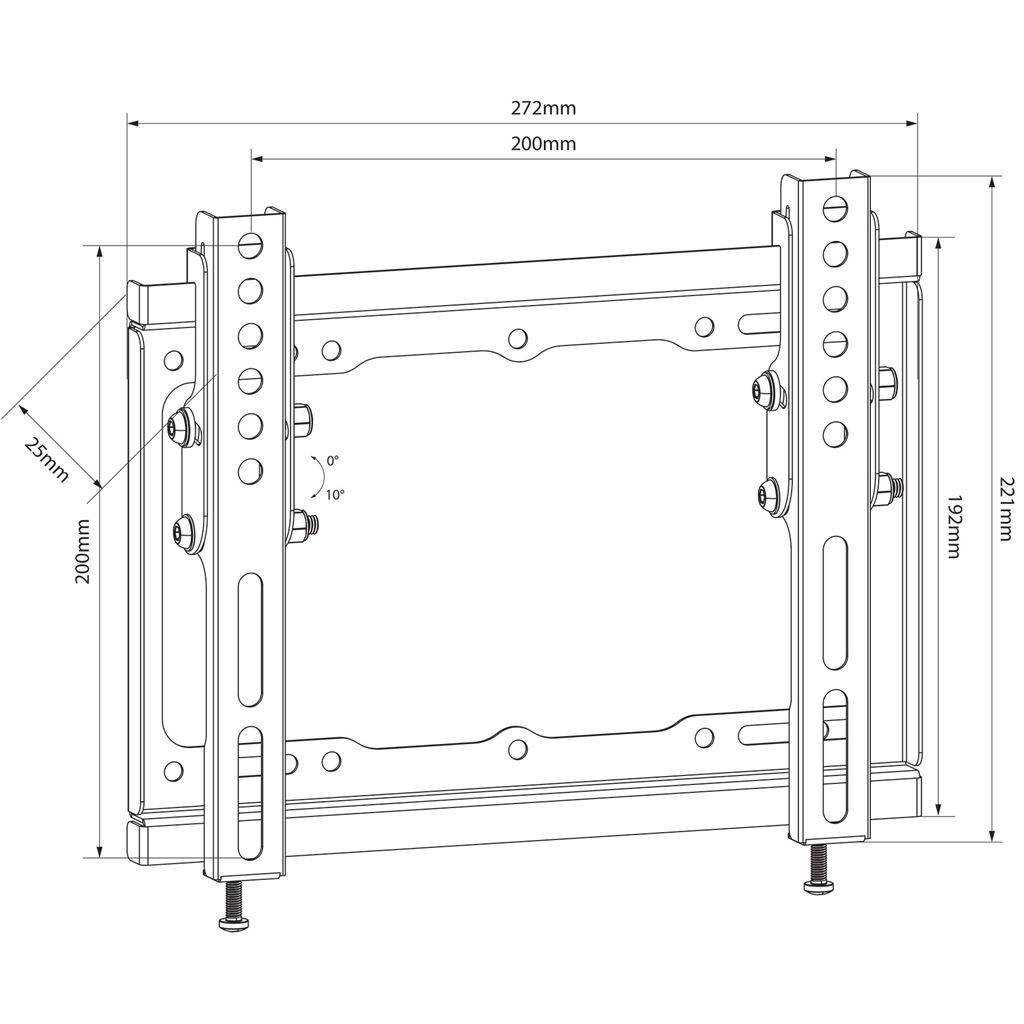 272mm
200mm
25mm
200mm
0°
10°
192mm
221mm