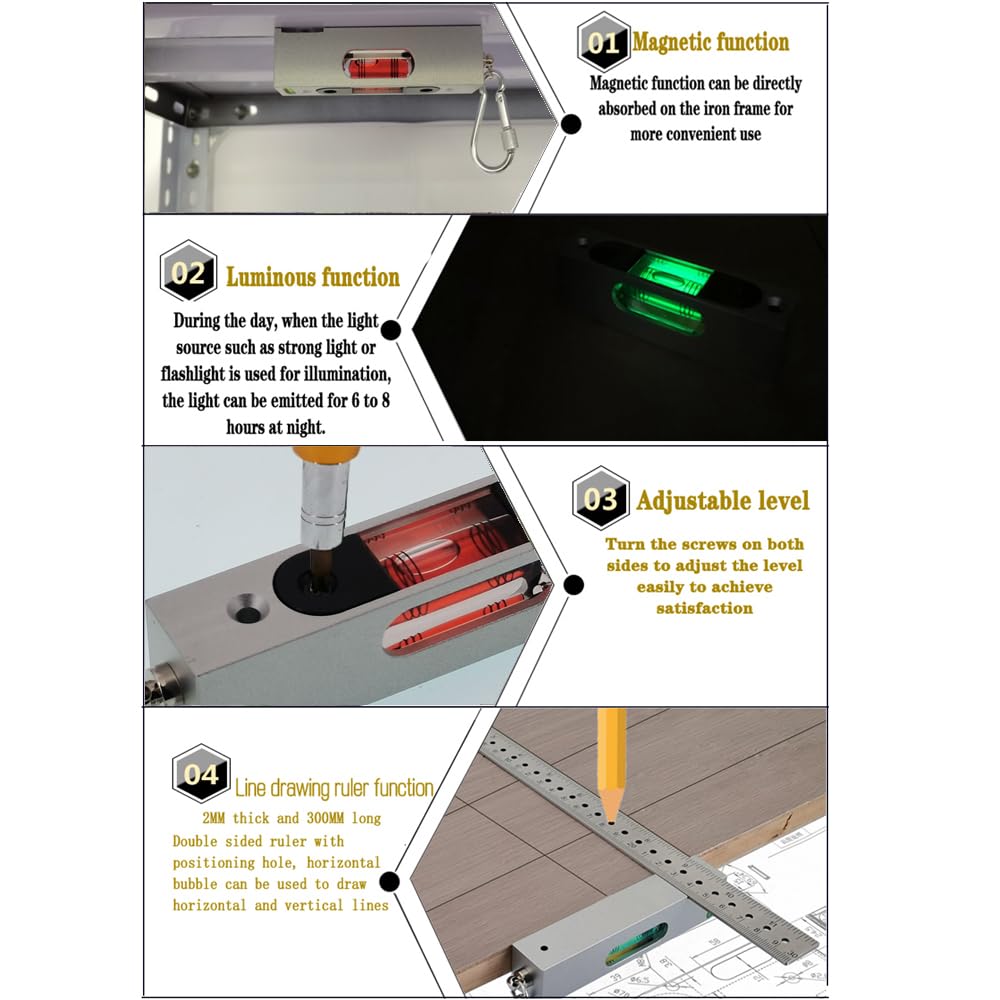 01 Magnetic function

Magnetic function can be directly absorbed on the iron frame for more convenient use

02 Luminous function

During the day, when the light source such as strong light or flashlight is used for illumination, the light can be emitted for 6 to 8 hours at night.

03 Adjustable level

Turn the screws on both sides to adjust the level easily to achieve satisfaction

04 Line drawing ruler function

2MM thick and 300MM long Double sided ruler with positioning hole, horizontal bubble can be used to draw horizontal and vertical lines