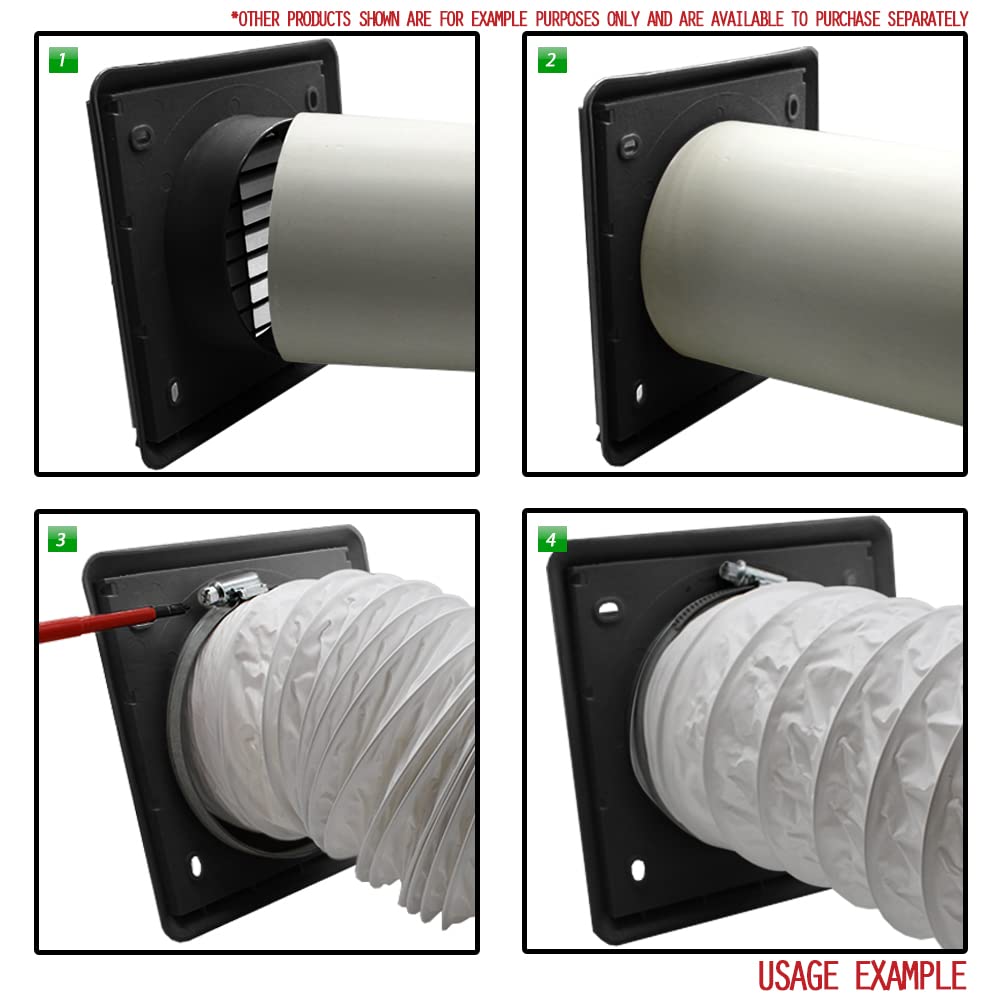 *OTHER PRODUCTS SHOWN ARE FOR EXAMPLE PURPOSES ONLY AND ARE AVAILABLE TO PURCHASE SEPARATELY

1

2

3

4

USAGE EXAMPLE