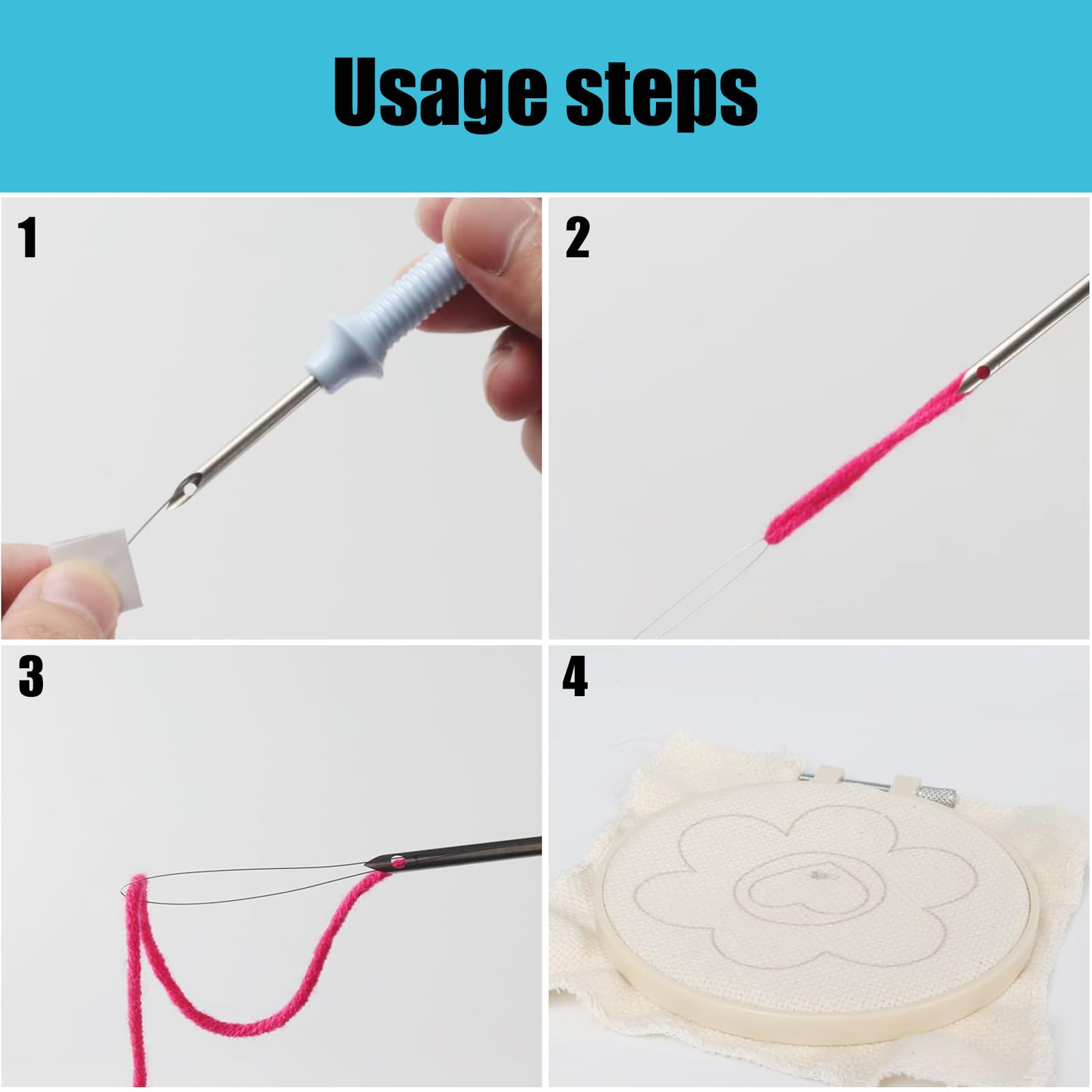 Usage steps

1

2

3

4