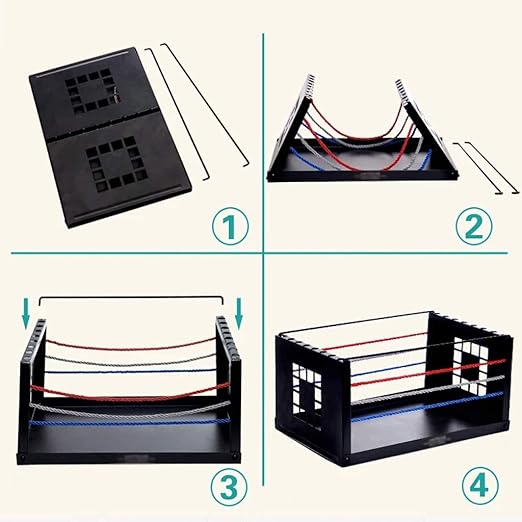 1

2

3

4