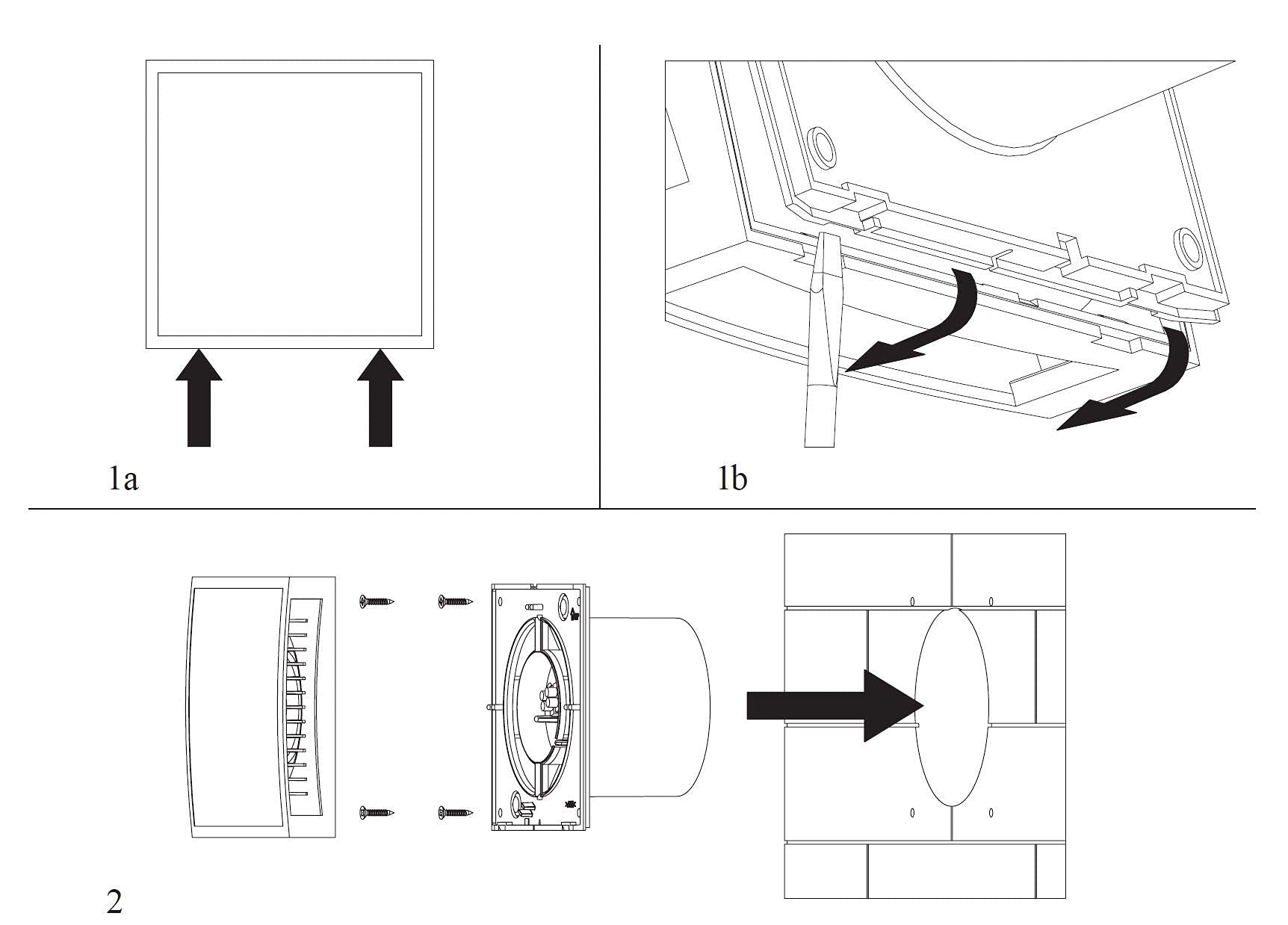 1a

1b

2