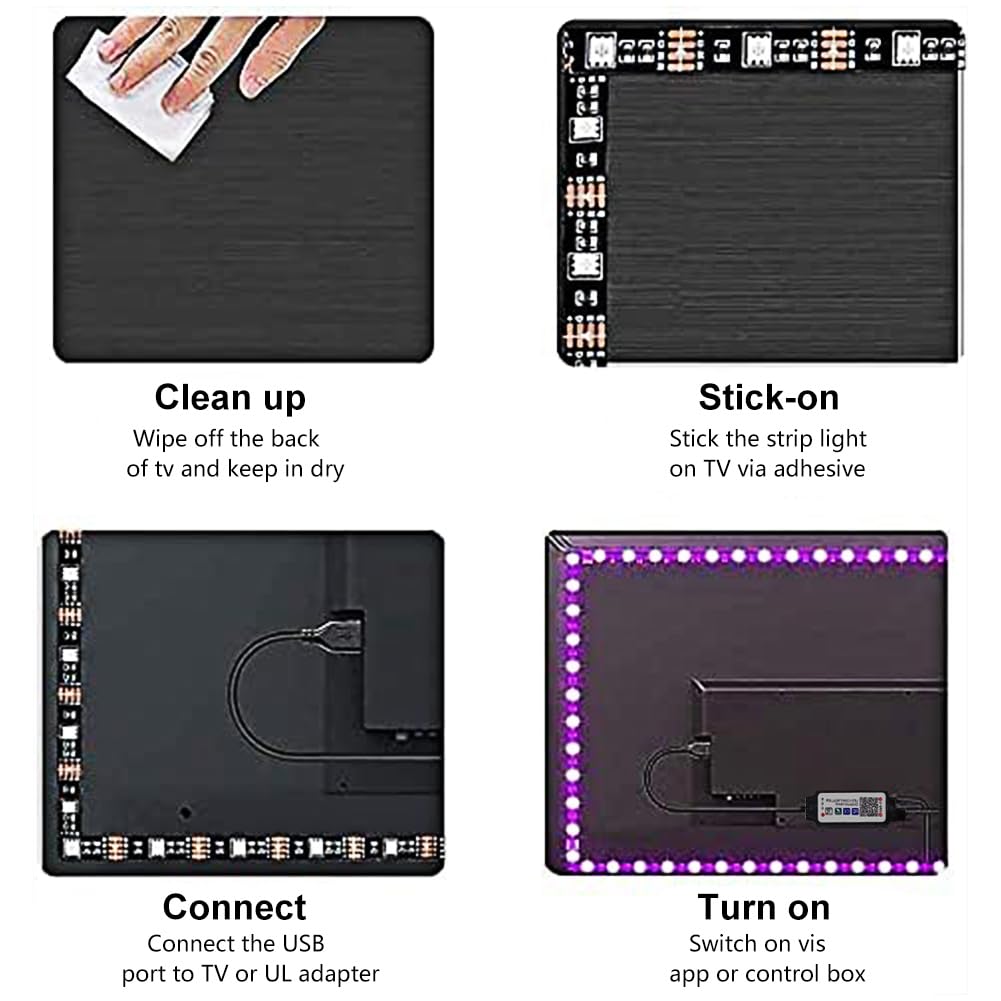 Clean up
Wipe off the back of tv and keep in dry

Stick-on
Stick the strip light on TV via adhesive

Connect
Connect the USB port to TV or UL adapter

Turn on
Switch on vis app or control box