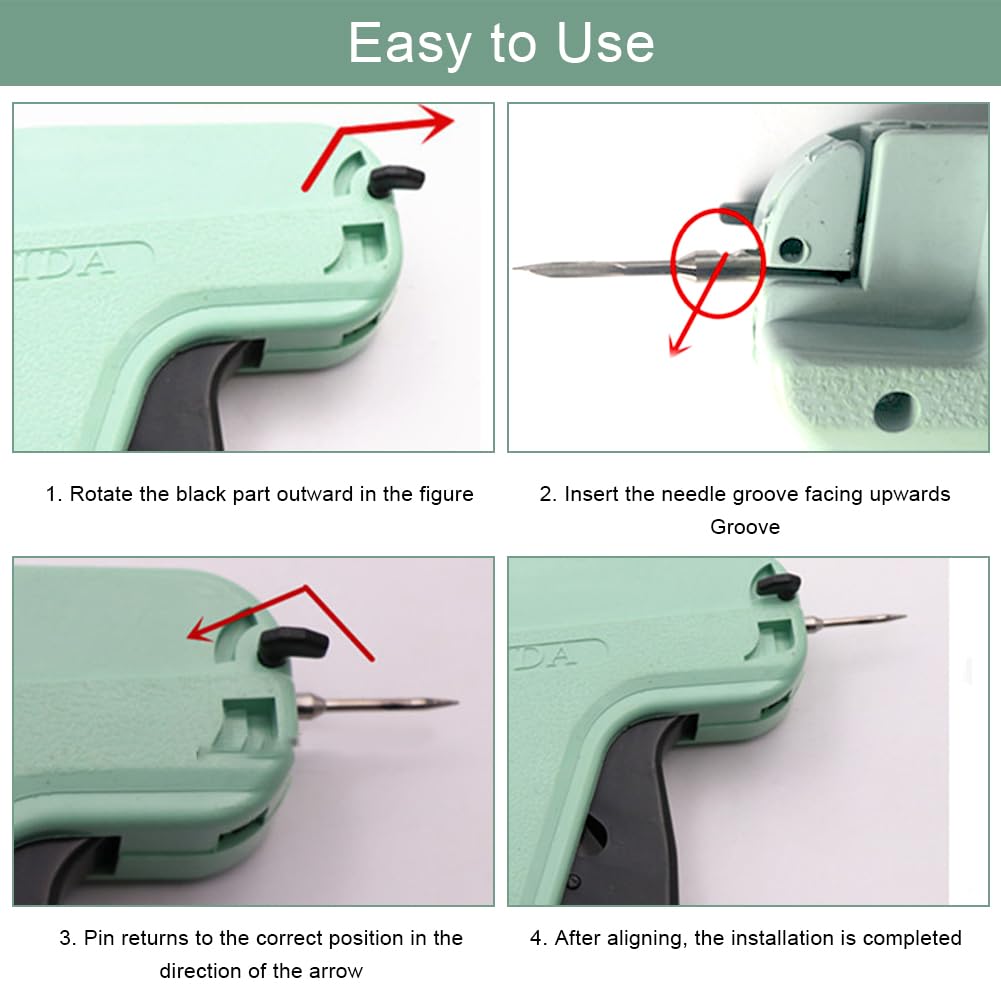 Easy to Use

IDA

1. Rotate the black part outward in the figure

2. Insert the needle groove facing upwards Groove

3. Pin returns to the correct position in the direction of the arrow

IDA

4. After aligning, the installation is completed