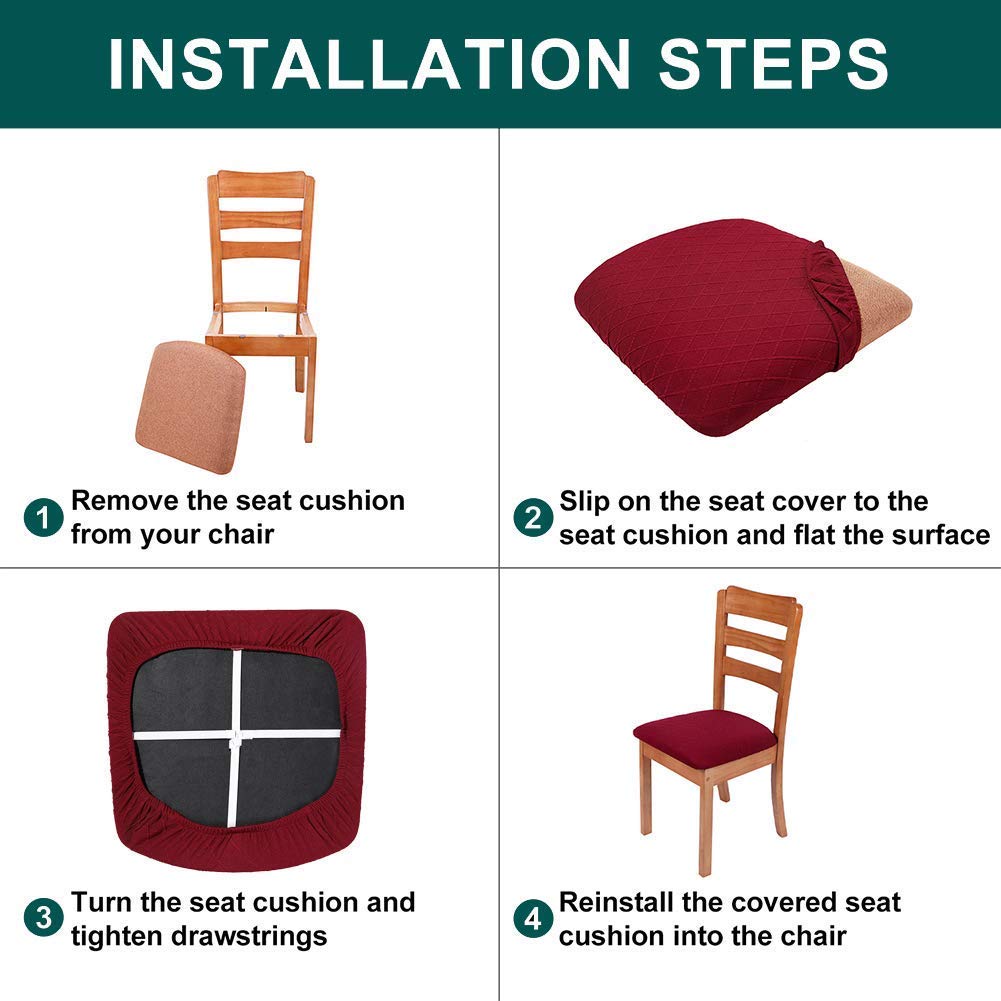 INSTALLATION STEPS

1 Remove the seat cushion from your chair

2 Slip on the seat cover to the seat cushion and flat the surface

3 Turn the seat cushion and tighten drawstrings

4 Reinstall the covered seat cushion into the chair