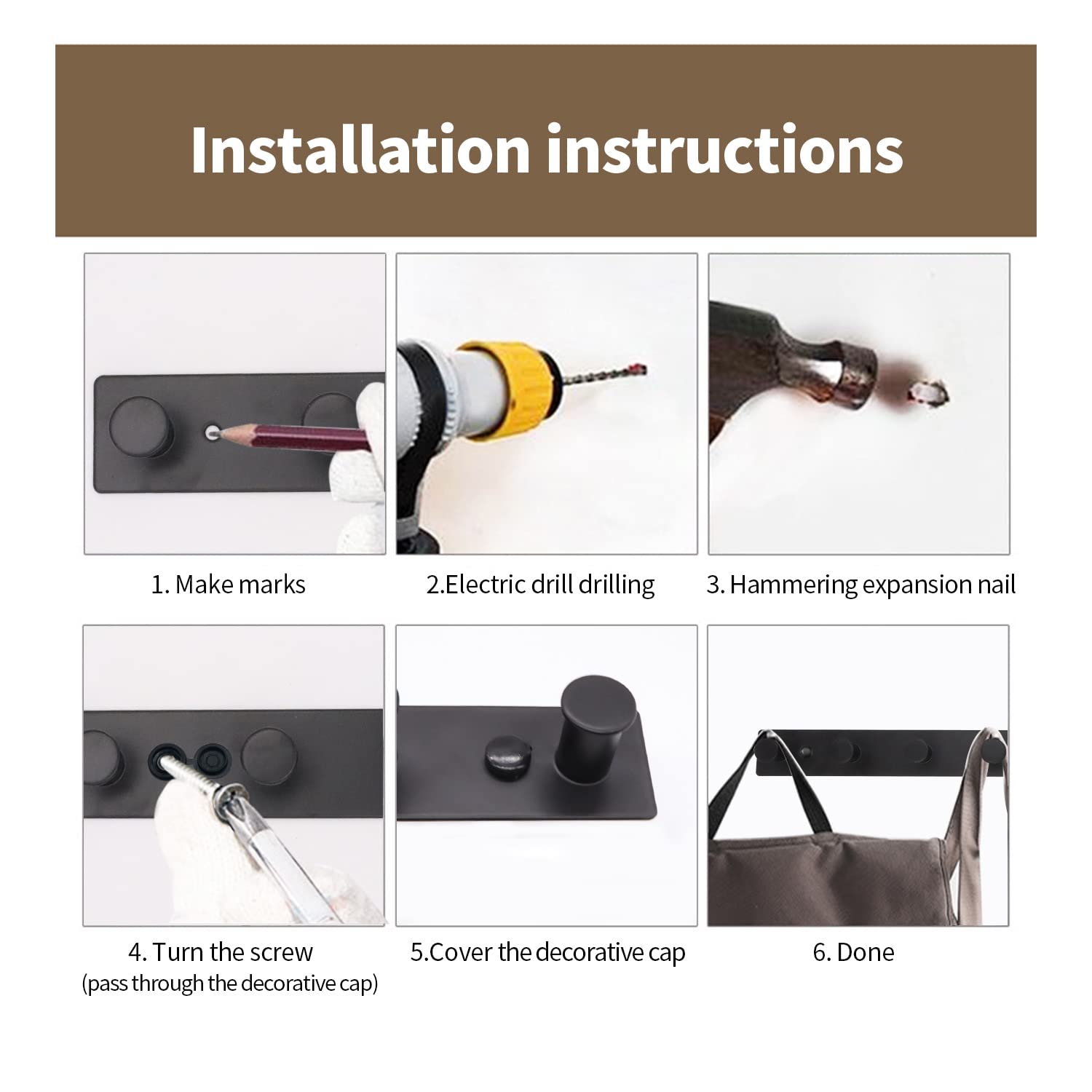 Installation instructions

1. Make marks

2.Electric drill drilling

3. Hammering expansion nail

4. Turn the screw
(pass through the decorative cap)

5.Cover the decorative cap

6. Done