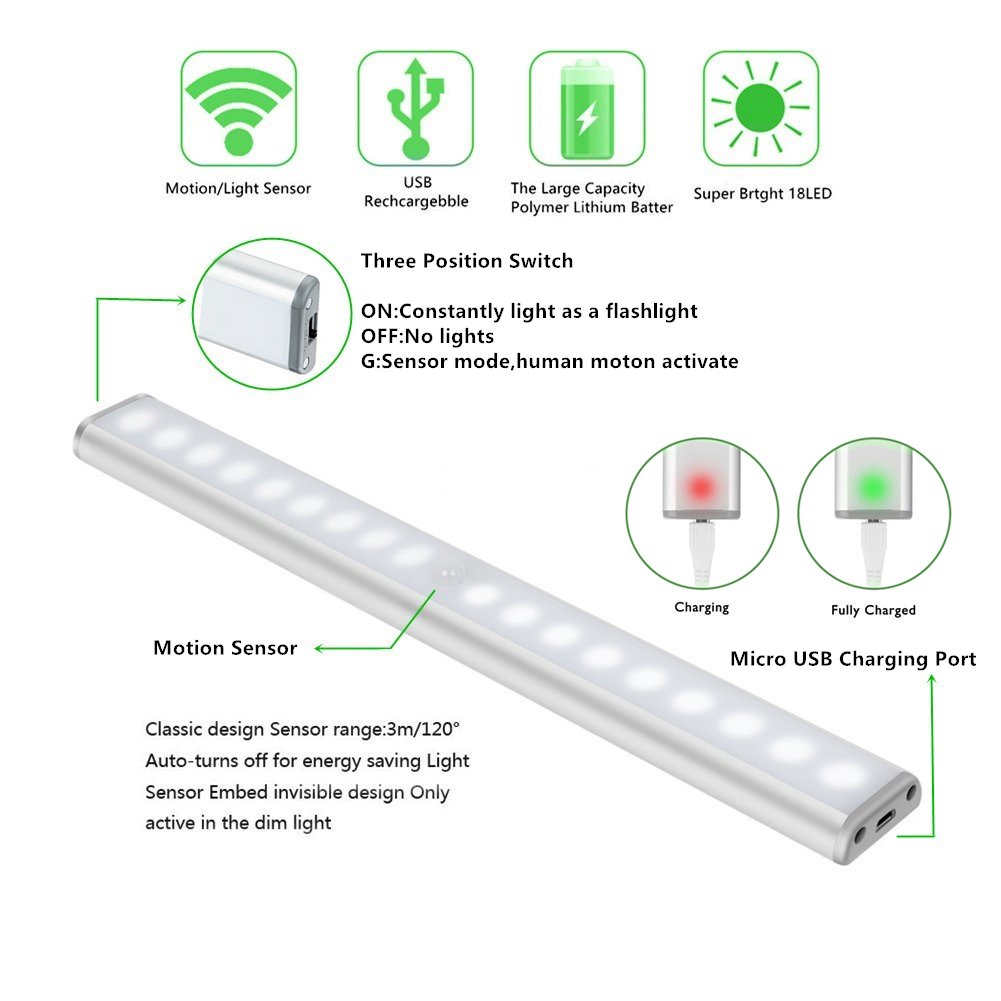 Motion/Light Sensor

USB Rechcargebble

The Large Capacity Polymer Lithium Batter

Super Brtght 18LED

Three Position Switch

ON:Constantly light as a flashlight
OFF:No lights
G:Sensor mode,human moton activate

Charging

Fully Charged

Motion Sensor

Micro USB Charging Port

Classic design Sensor range:3m/120°
Auto-turns off for energy saving Light
Sensor Embed invisible design Only
active in the dim light