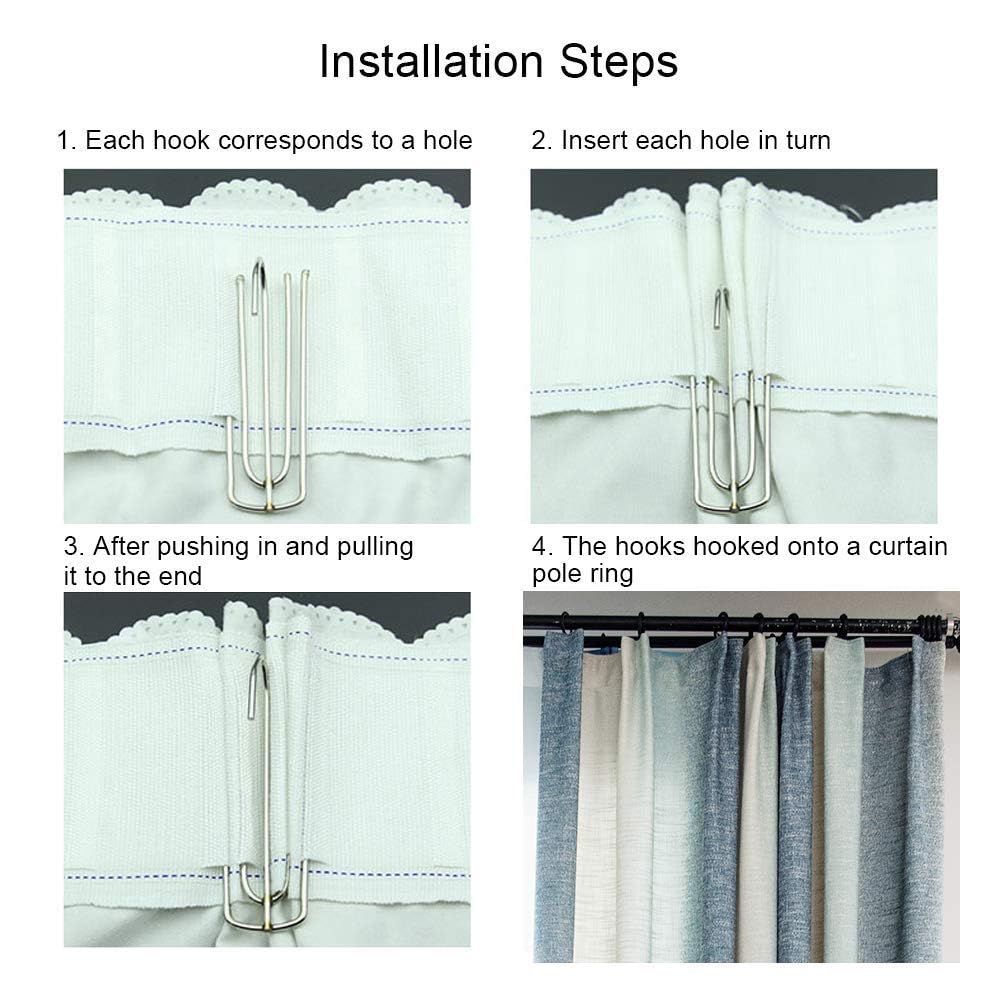 Installation Steps

1. Each hook corresponds to a hole

2. Insert each hole in turn

3. After pushing in and pulling it to the end

4. The hooks hooked onto a curtain pole ring