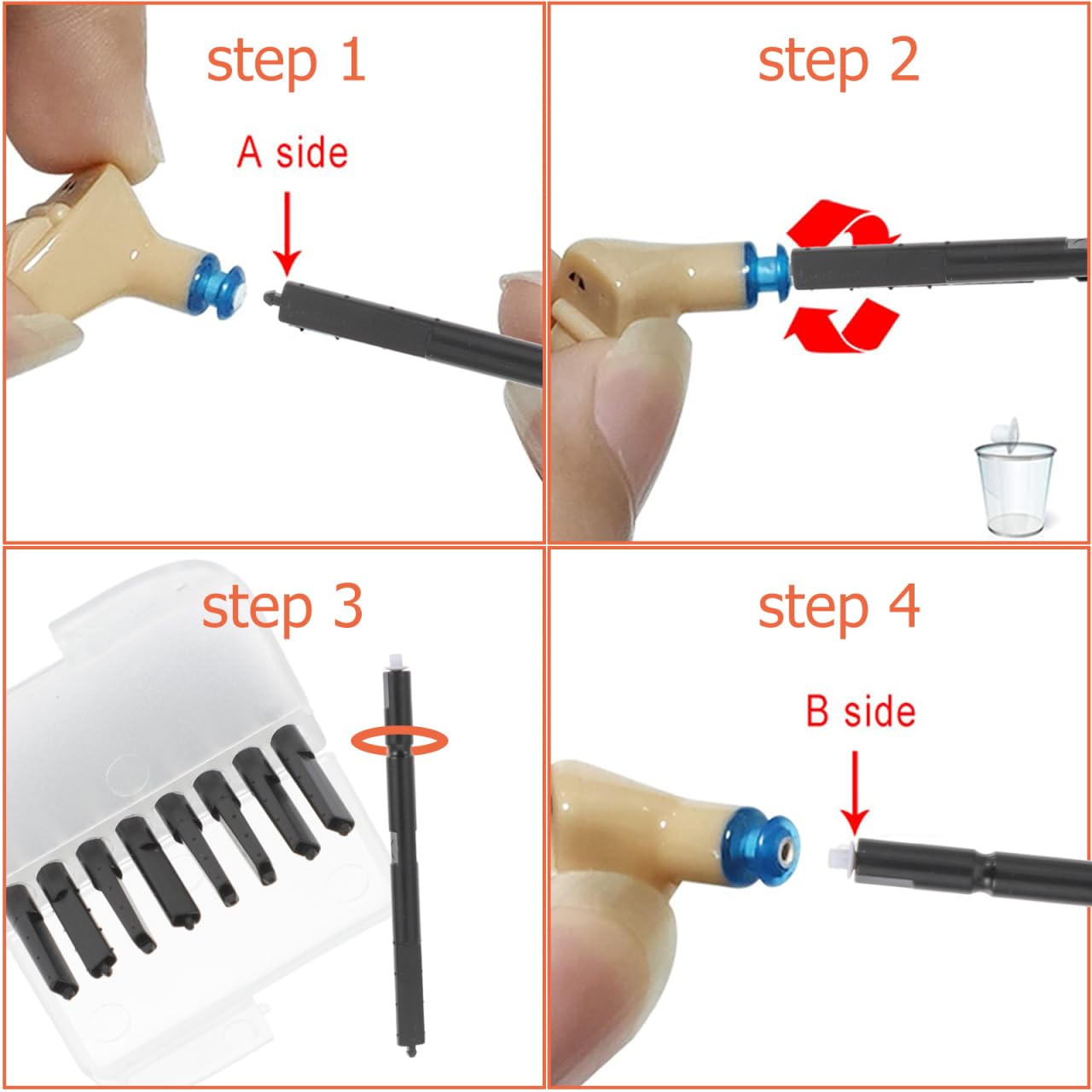 step 1

A side

step 2

step 3

step 4

B side