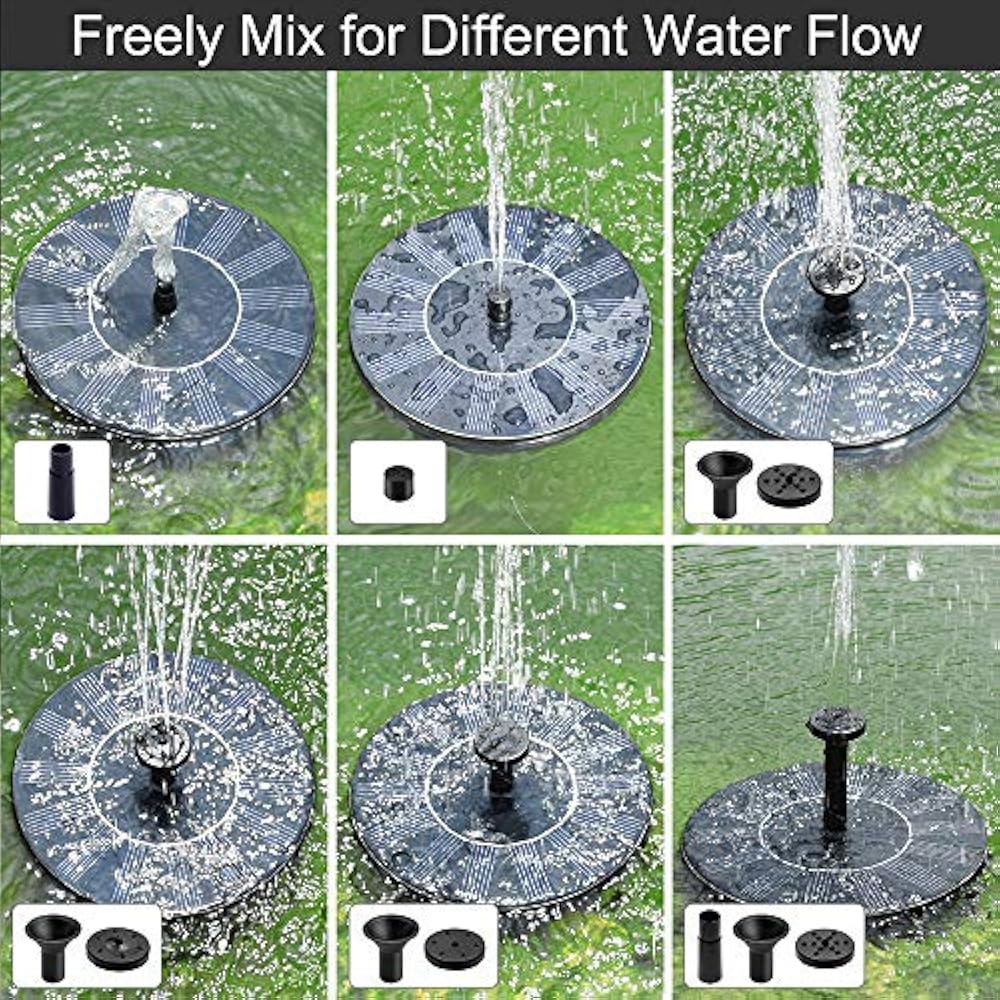 Freely Mix for Different Water Flow