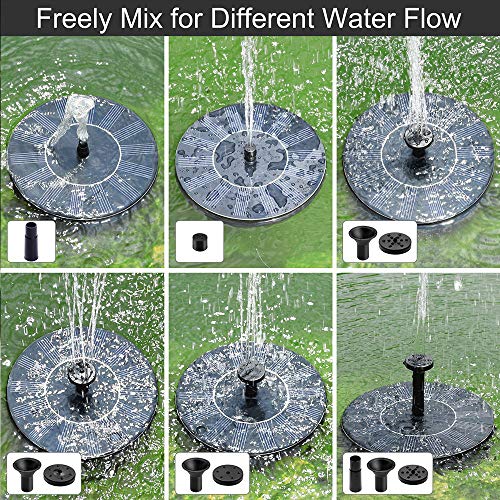 Freely Mix for Different Water Flow