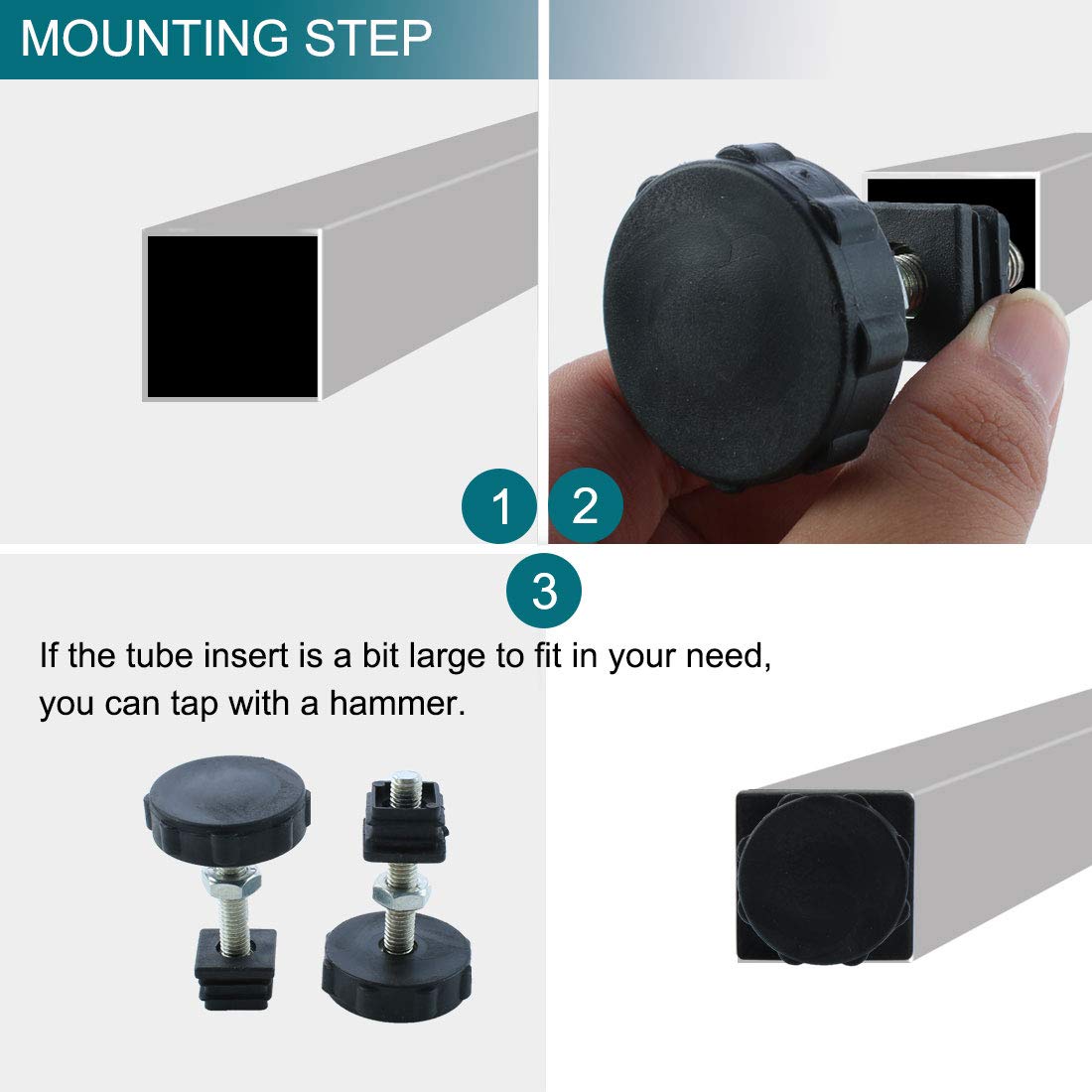 MOUNTING STEP

1

2

3

If the tube insert is a bit large to fit in your need, you can tap with a hammer.