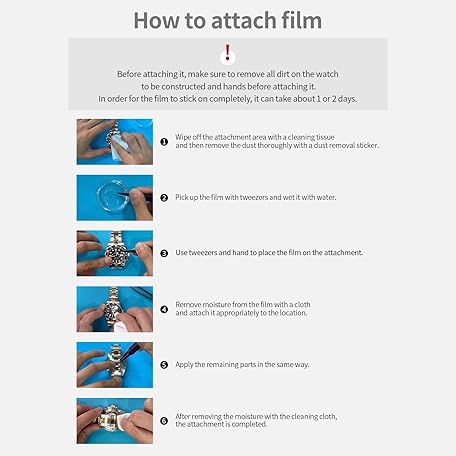 How to attach film

!

Before attaching it, make sure to remove all dirt on the watch to be constructed and hands before attaching it.
In order for the film to stick on completely, it can take about 1 or 2 days.

❶ Wipe off the attachment area with a cleaning tissue and then remove the dust thoroughly with a dust removal sticker.

❷ Pick up the film with tweezers and wet it with water.

❸ Use tweezers and hand to place the film on the attachment.

❹ Remove moisture from the film with a cloth and attach it appropriately to the location.

❺ Apply the remaining parts in the same way.

❻ After removing the moisture with the cleaning cloth, the attachment is completed.