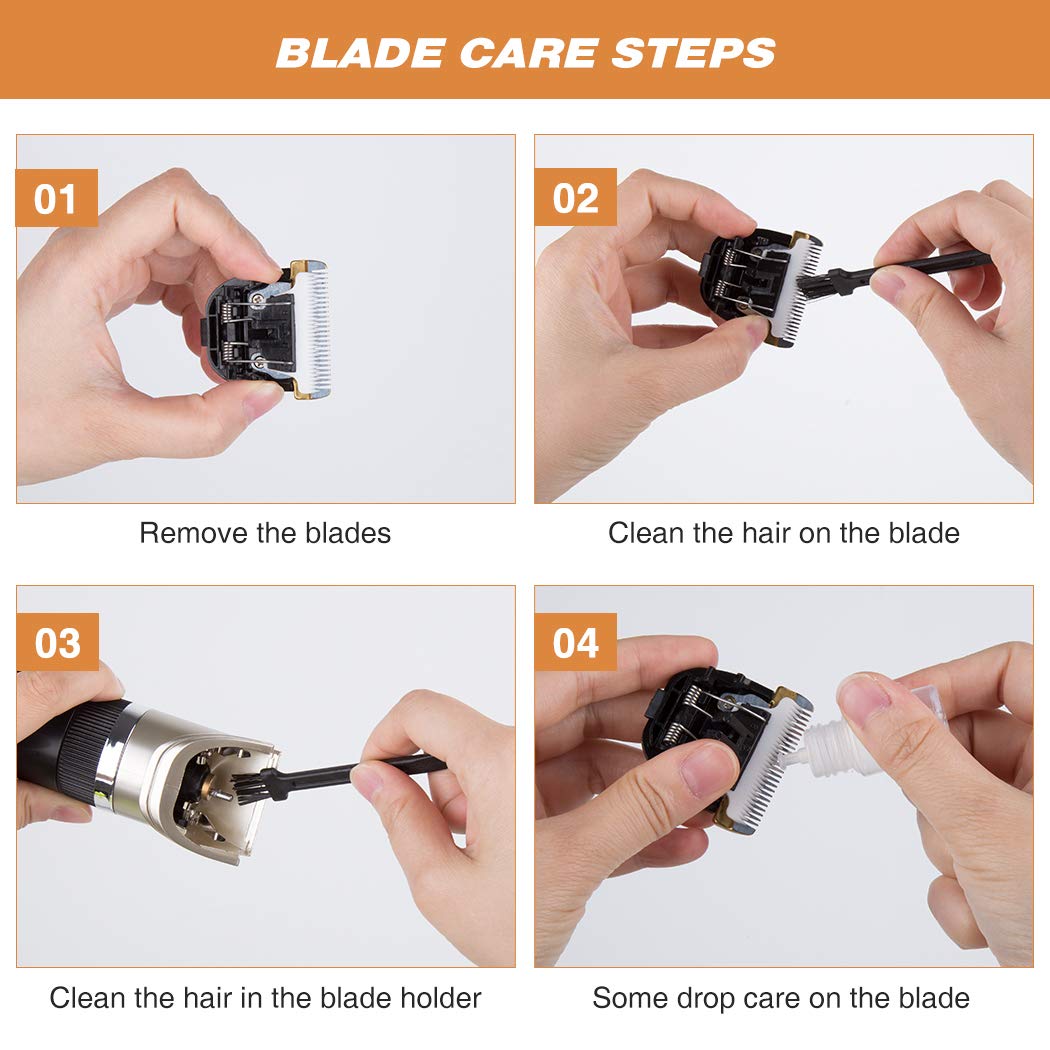 BLADE CARE STEPS

01

Remove the blades

02

Clean the hair on the blade

03

Clean the hair in the blade holder

04

Some drop care on the blade