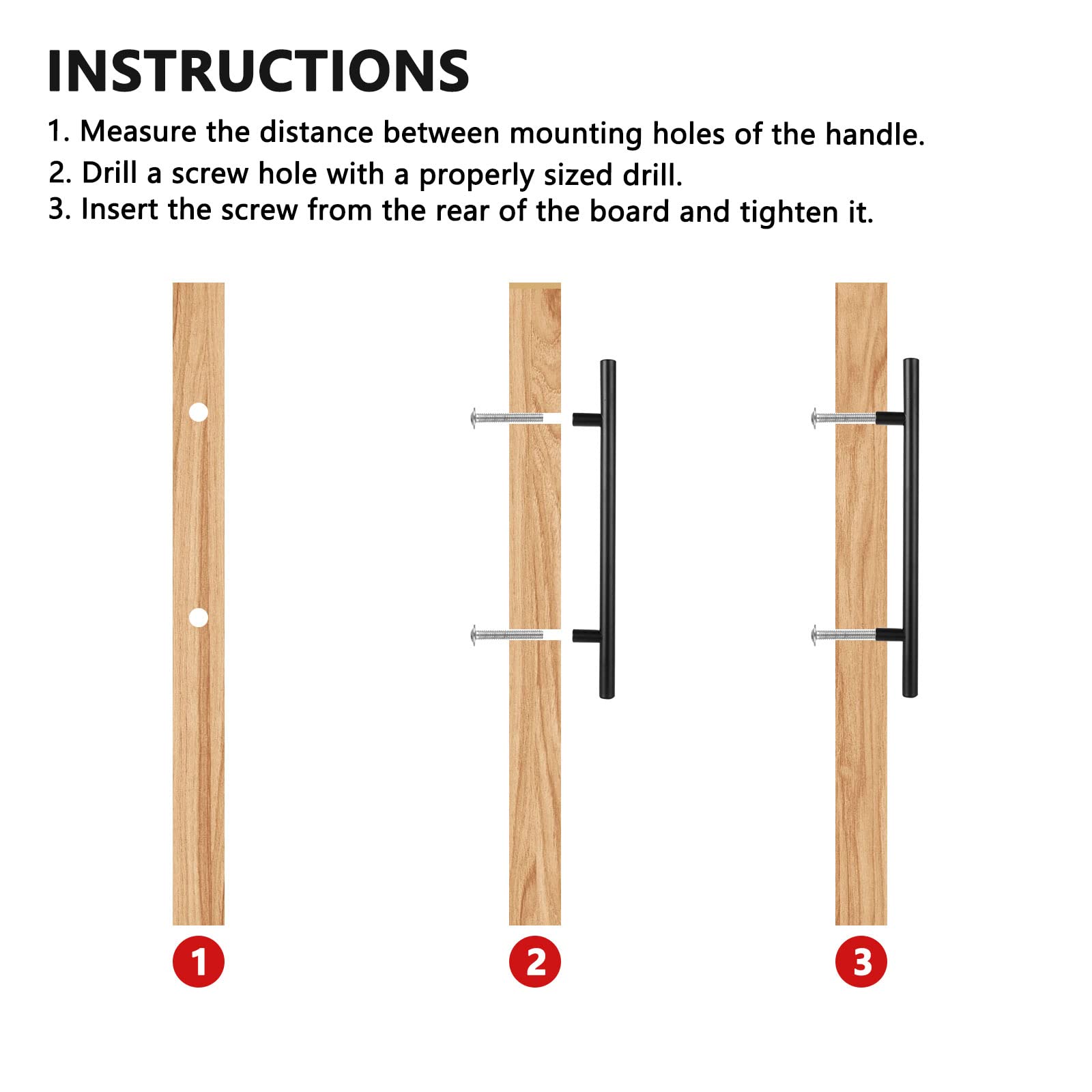 INSTRUCTIONS

1. Measure the distance between mounting holes of the handle.
2. Drill a screw hole with a properly sized drill.
3. Insert the screw from the rear of the board and tighten it.

1

2

3