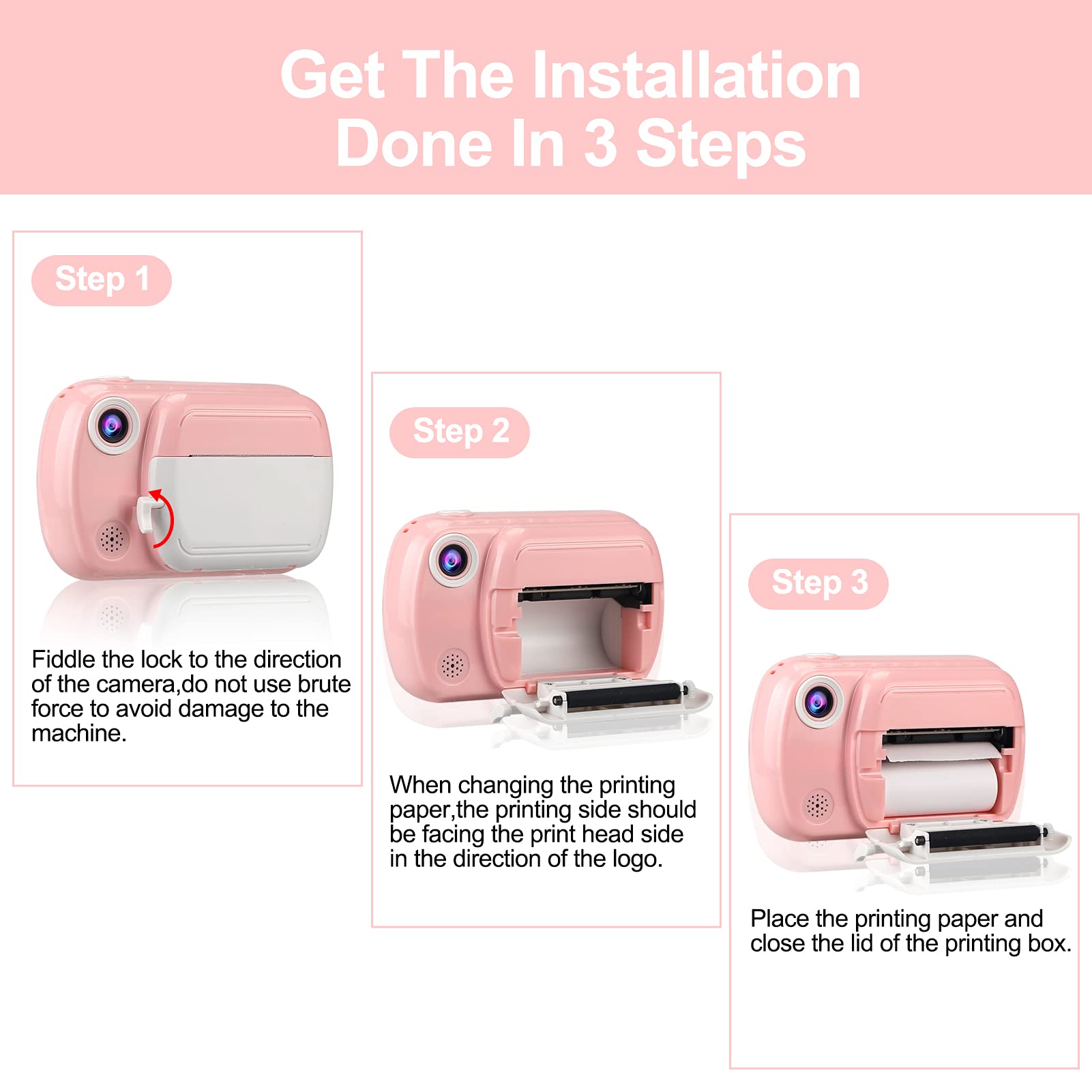 Get The Installation Done In 3 Steps

Step 1

Fiddle the lock to the direction of the camera,do not use brute force to avoid damage to the machine.

Step 2

When changing the printing paper,the printing side should be facing the print head side in the direction of the logo.

Step 3

Place the printing paper and close the lid of the printing box.