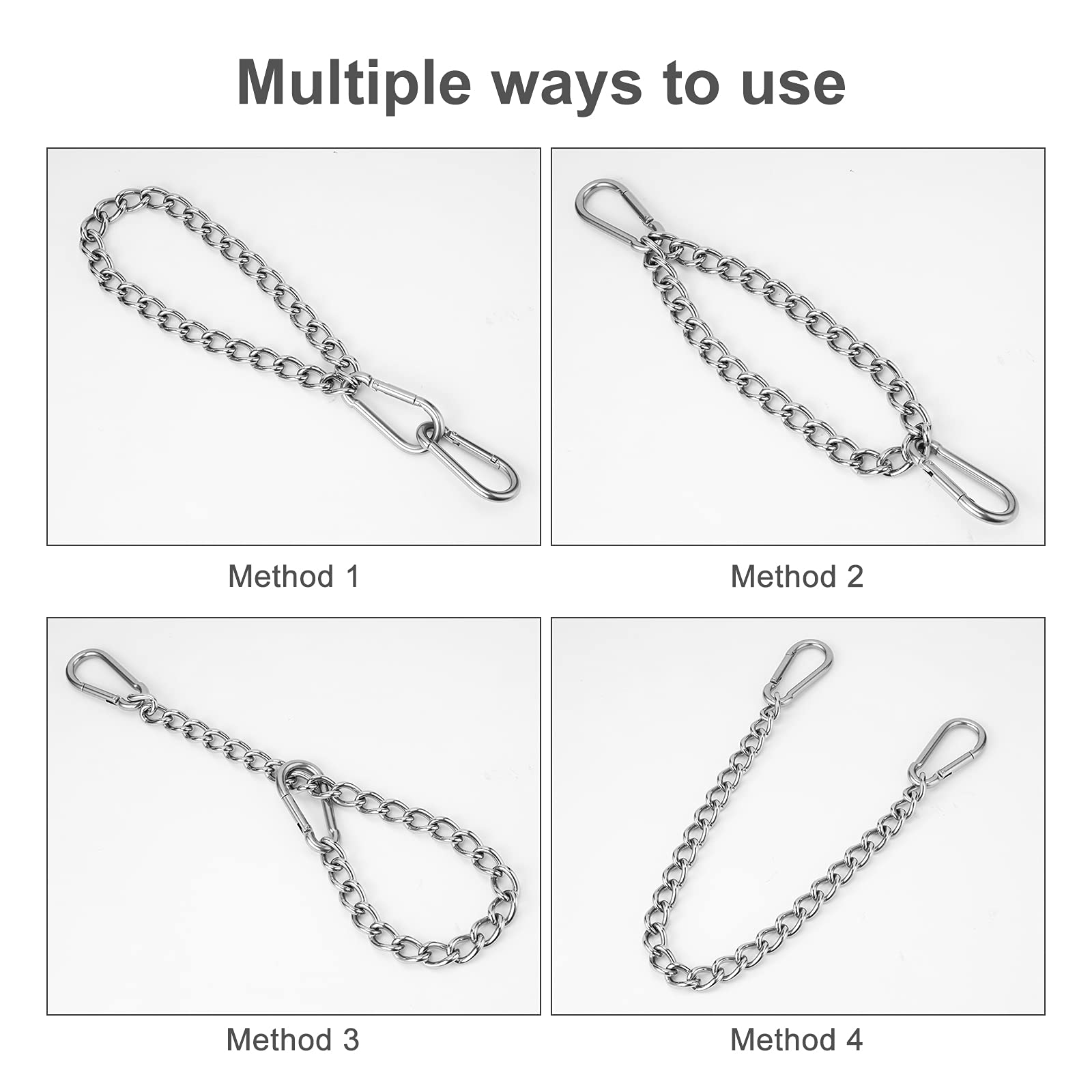 Multiple ways to use

Method 1

Method 2

Method 3

Method 4