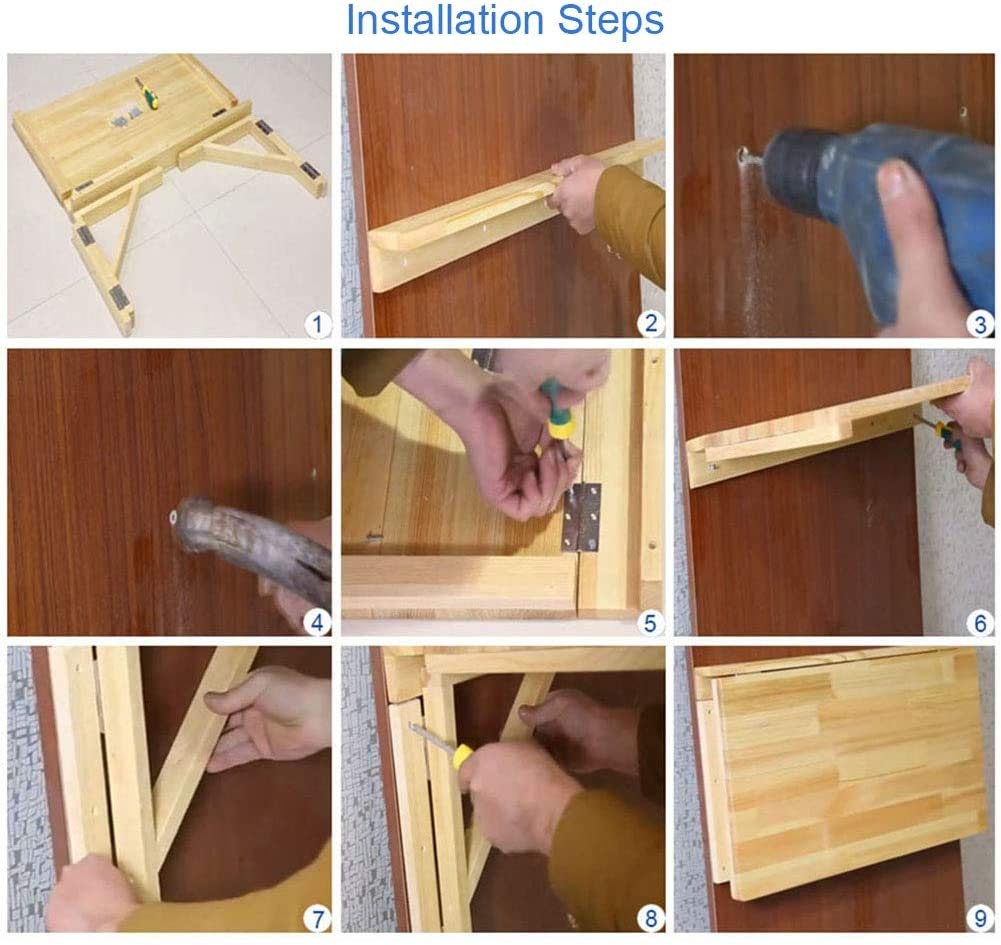 Installation Steps

1

2

3

4

5

6

7

8

9