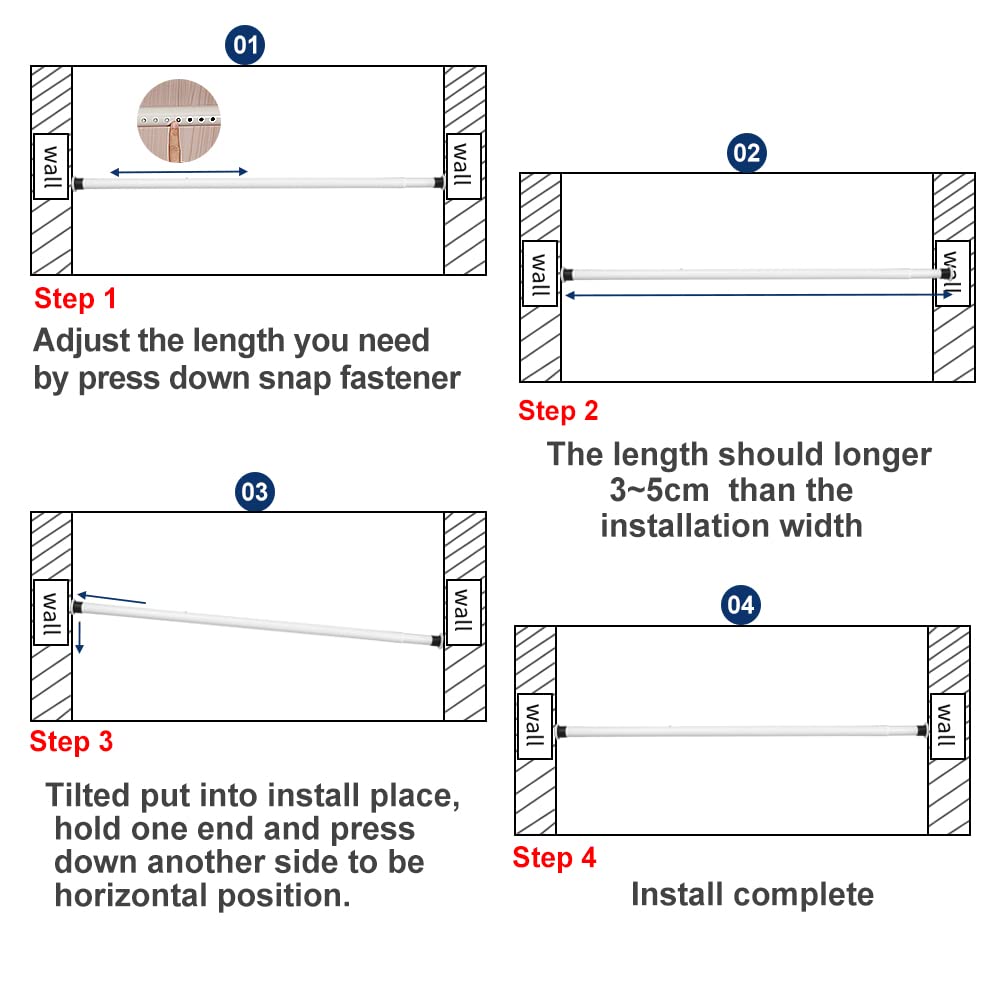 01

wall

wall

Step 1

Adjust the length you need by press down snap fastener

02

wall

wall

Step 2

The length should longer 3~5cm than the installation width

03

wall

wall

Step 3

Tilted put into install place, hold one end and press down another side to be horizontal position.

04

wall

wall

Step 4

Install complete