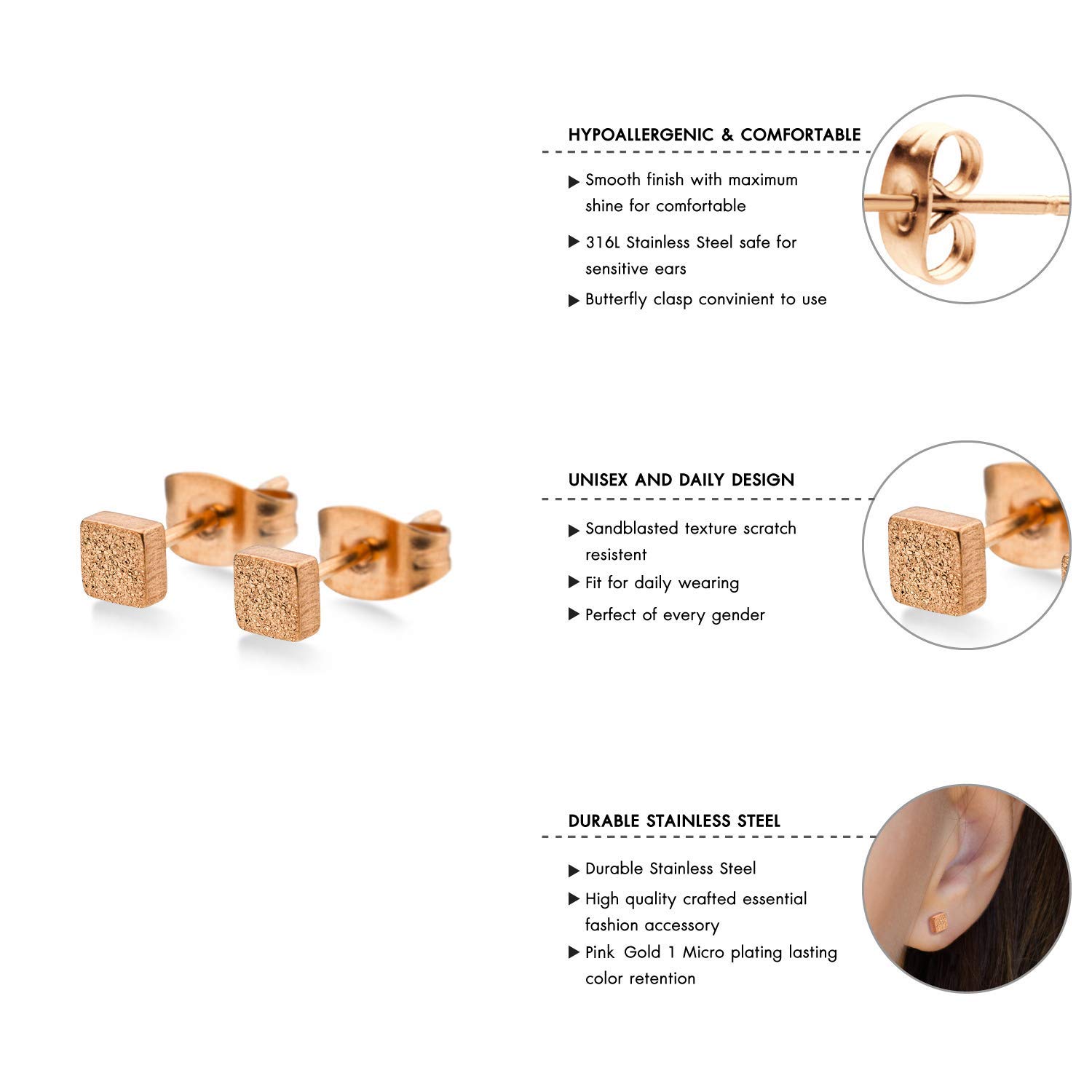 HYPOALLERGENIC & COMFORTABLE

▶ Smooth finish with maximum shine for comfortable

▶ 316L Stainless Steel safe for sensitive ears

▶ Butterfly clasp convinient to use

UNISEX AND DAILY DESIGN

▶ Sandblasted texture scratch resistent

▶ Fit for daily wearing

▶ Perfect of every gender

DURABLE STAINLESS STEEL

▶ Durable Stainless Steel

▶ High quality crafted essential fashion accessory

▶ Pink Gold 1 Micro plating lasting color retention