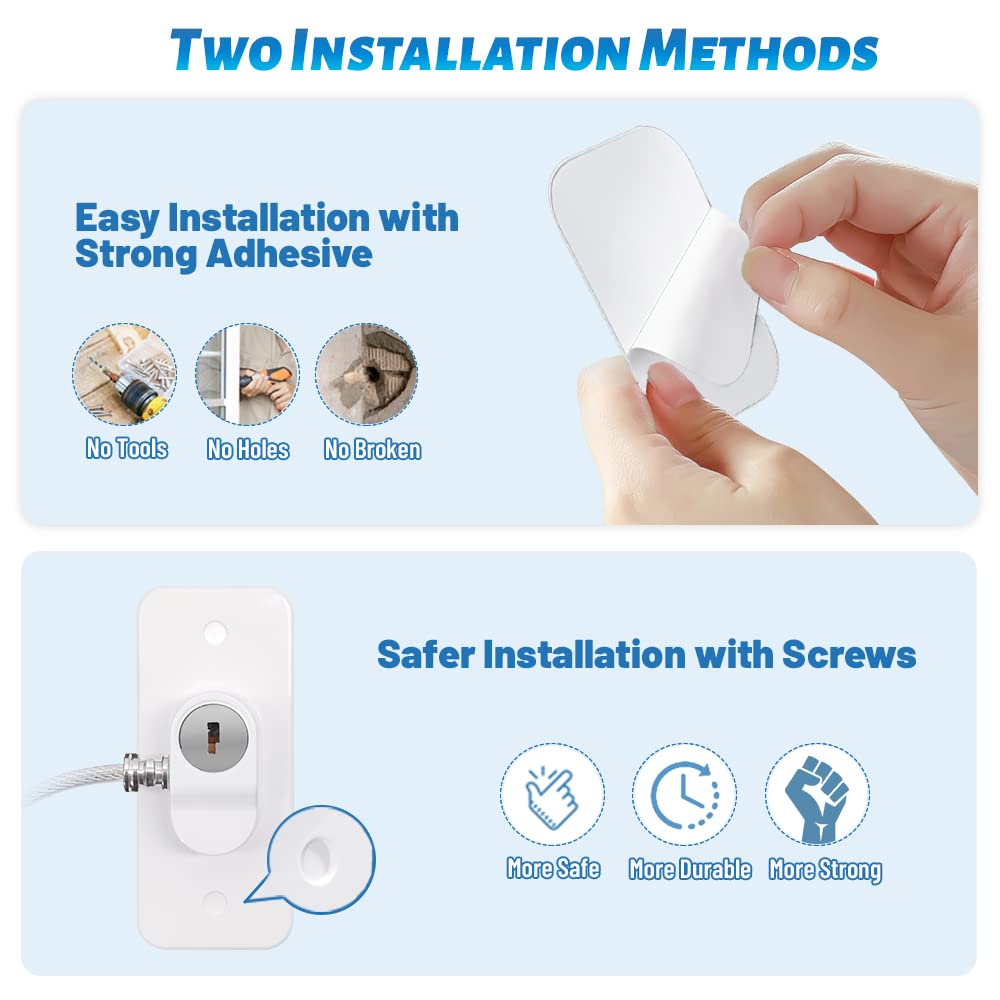 TWO INSTALLATION METHODS

Easy Installation with Strong Adhesive

No Tools

No Holes

No Broken

Safer Installation with Screws

More Safe

More Durable

More Strong