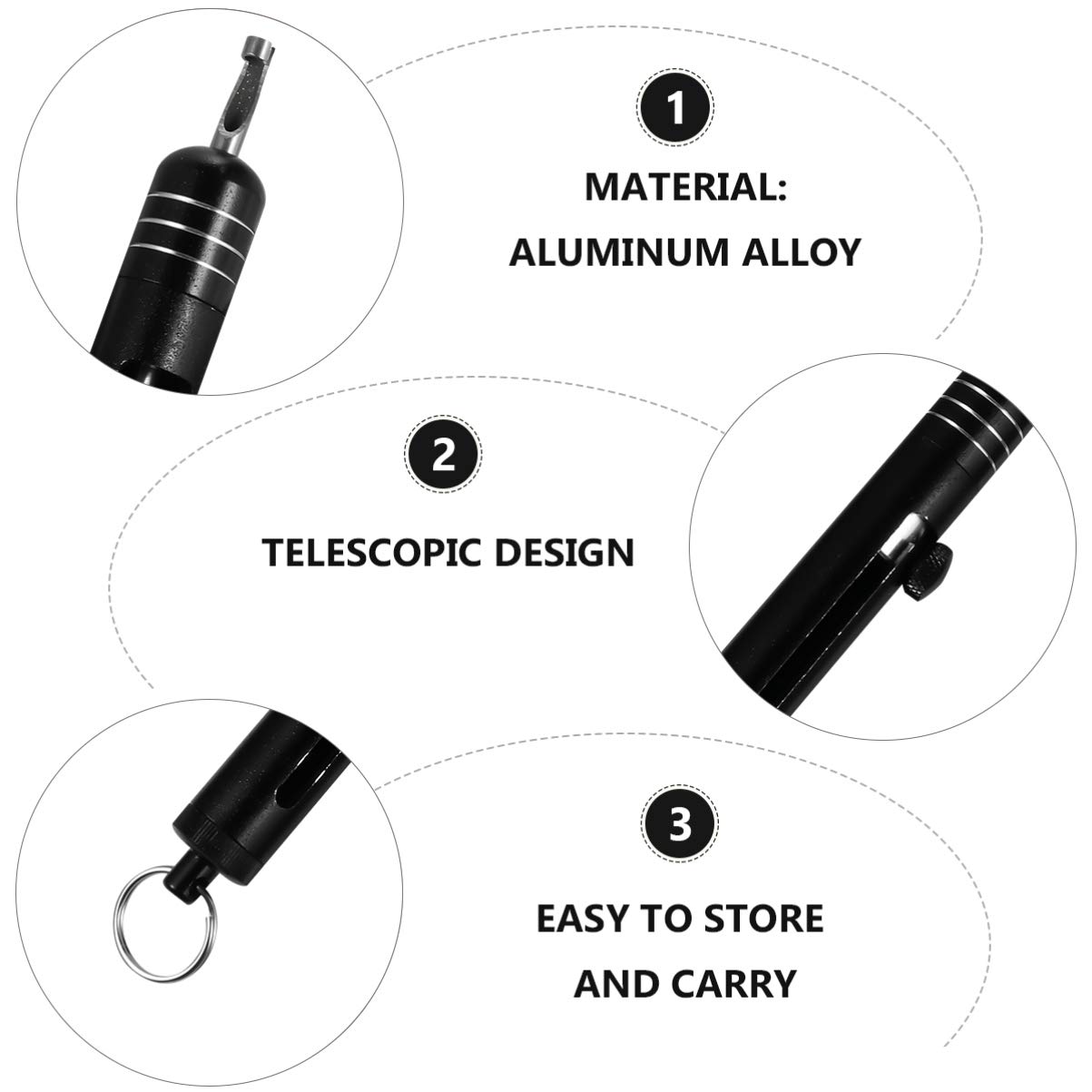 1

MATERIAL:
ALUMINUM ALLOY

2

TELESCOPIC DESIGN

3

EASY TO STORE
AND CARRY