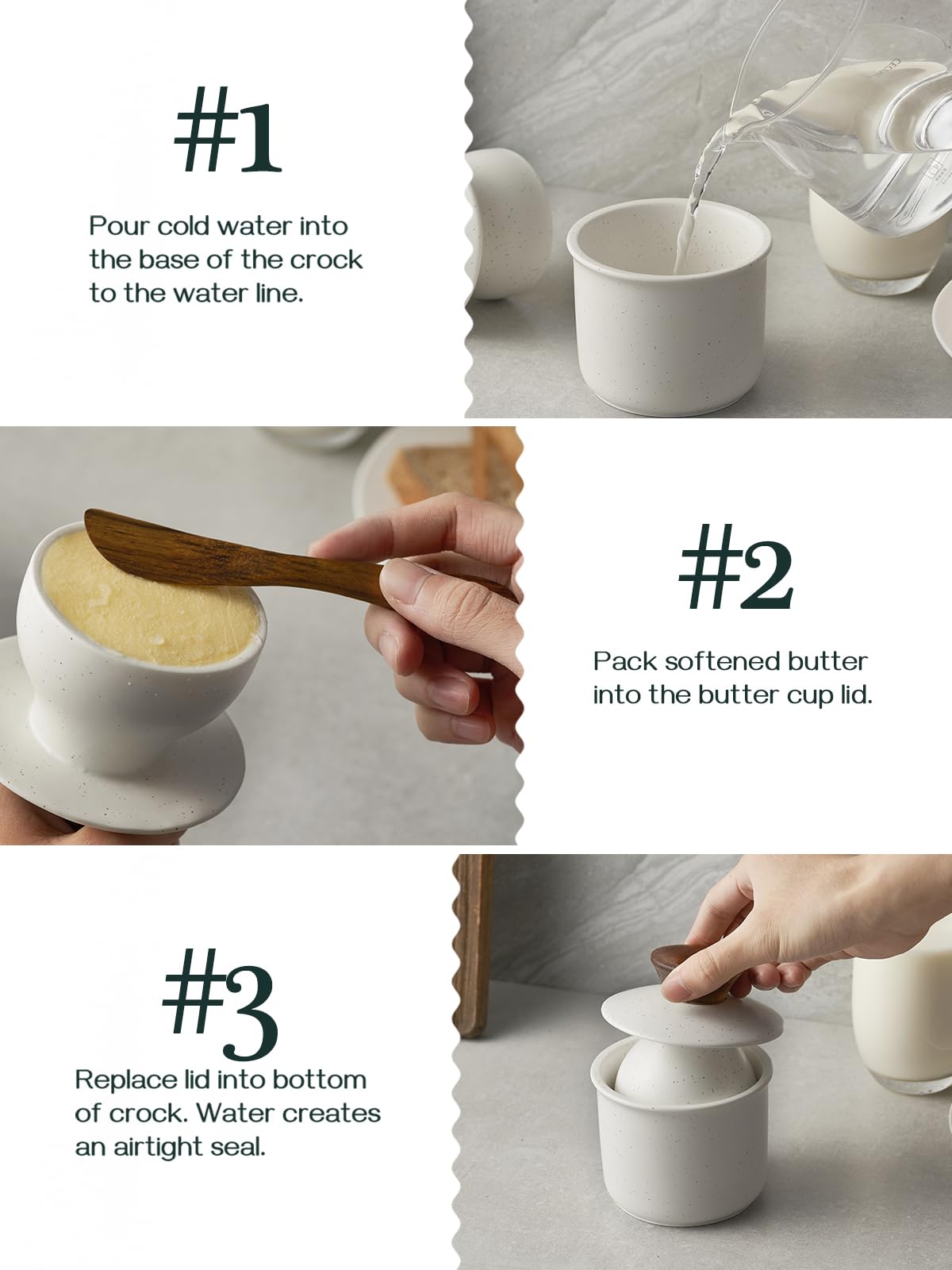 #1

Pour cold water into the base of the crock to the water line.

#2

Pack softened butter into the butter cup lid.

#3

Replace lid into bottom of crock. Water creates an airtight seal.