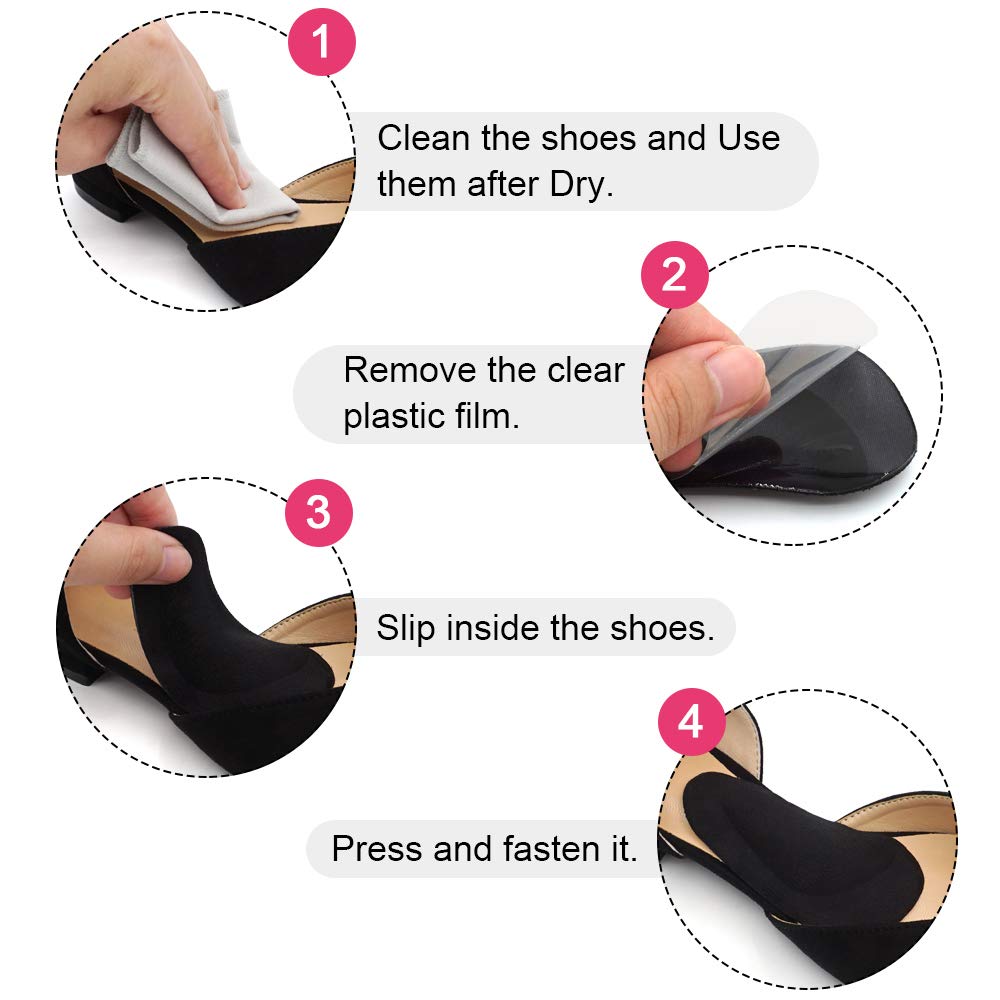 1
Clean the shoes and Use them after Dry.

2
Remove the clear plastic film.

3
Slip inside the shoes.

4
Press and fasten it.