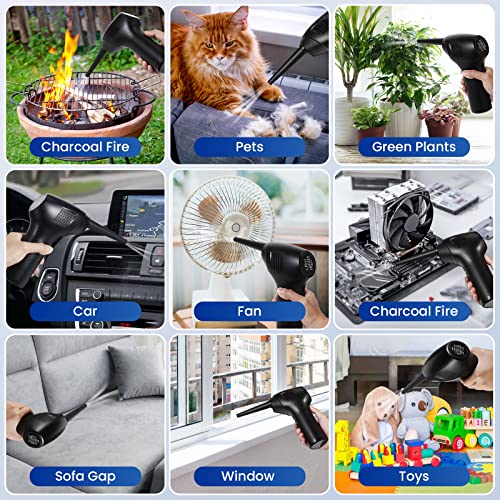 Charcoal Fire

Pets

Green Plants

Car

Fan

Charcoal Fire

Sofa Gap

Window

Toys