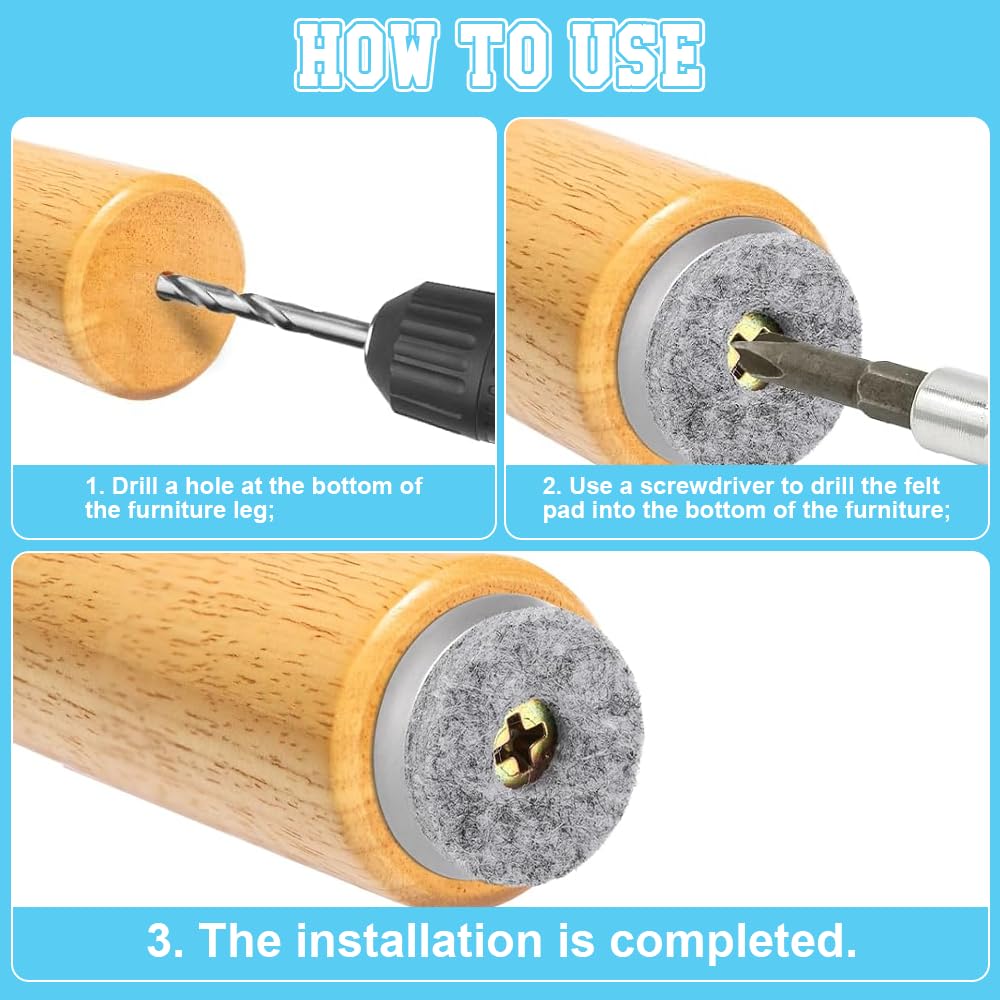 HOW TO USE

1. Drill a hole at the bottom of the furniture leg;

2. Use a screwdriver to drill the felt pad into the bottom of the furniture;

3. The installation is completed.