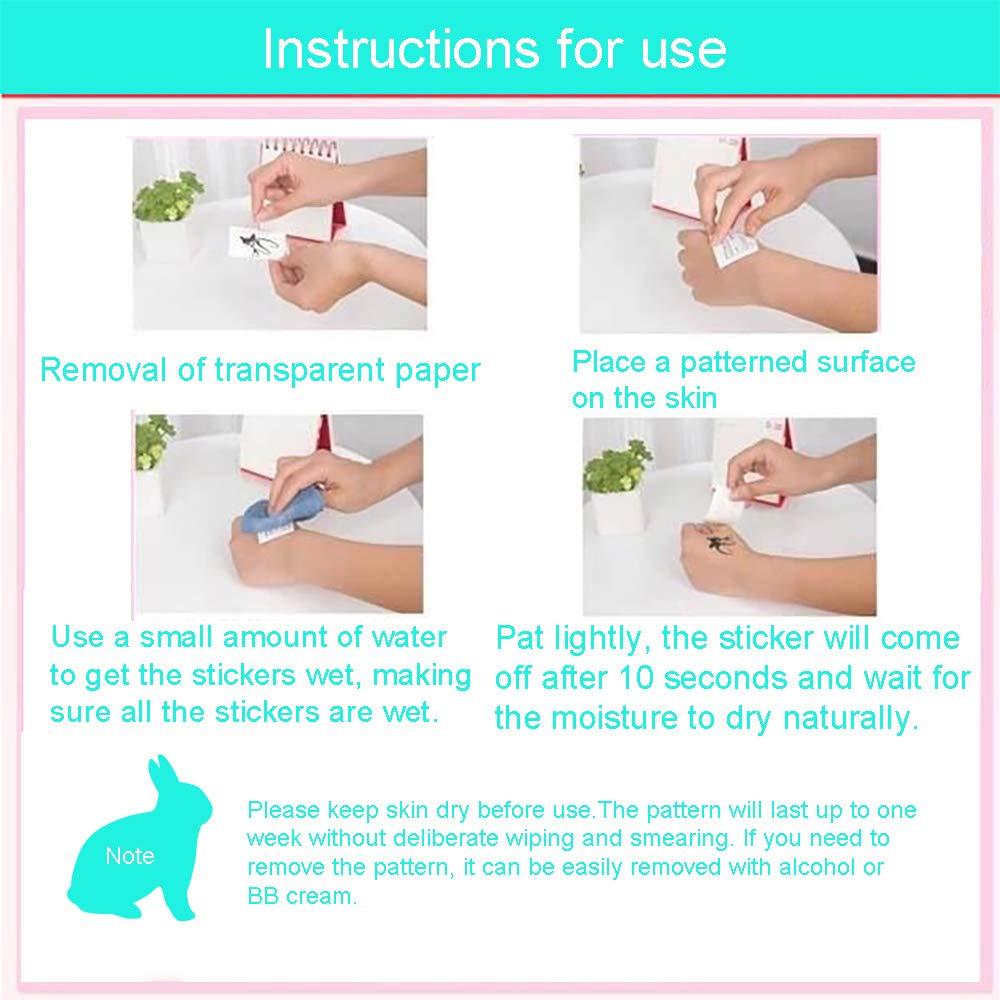 Instructions for use

Removal of transparent paper

Place a patterned surface on the skin

Use a small amount of water to get the stickers wet, making sure all the stickers are wet.

Pat lightly, the sticker will come off after 10 seconds and wait for the moisture to dry naturally.

Note

Please keep skin dry before use.The pattern will last up to one week without deliberate wiping and smearing. If you need to remove the pattern, it can be easily removed with alcohol or BB cream.