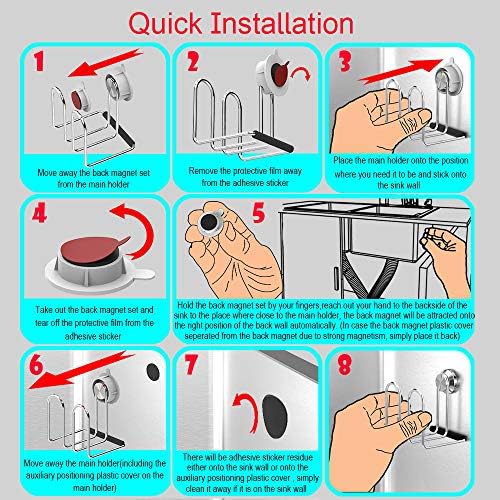 Quick Installation

1

Move away the back magnet set from the main holder

2

Remove the protective film away from the adhesive sticker

3

Place the main holder onto the position where you need it to be and stick onto the sink wall

4

Take out the back magnet set and tear off the protective film from the adhesive sticker

5

Hold the back magnet set by your fingers,reach out your hand to the backside of the sink to the place where close to the main holder, the back magnet will be attracted onto the right position of the back wall automatically. (In case the back magnet plastic cover seperated from the back magnet due to strong magnetism, simply place it back)

6

Move away the main holder(including the auxiliary positioning plastic cover on the main holder)

7

There will be adhesive sticker residue either onto the sink wall or onto the auxiliary positioning plastic cover , simply clean it away if it is on the sink wall

8