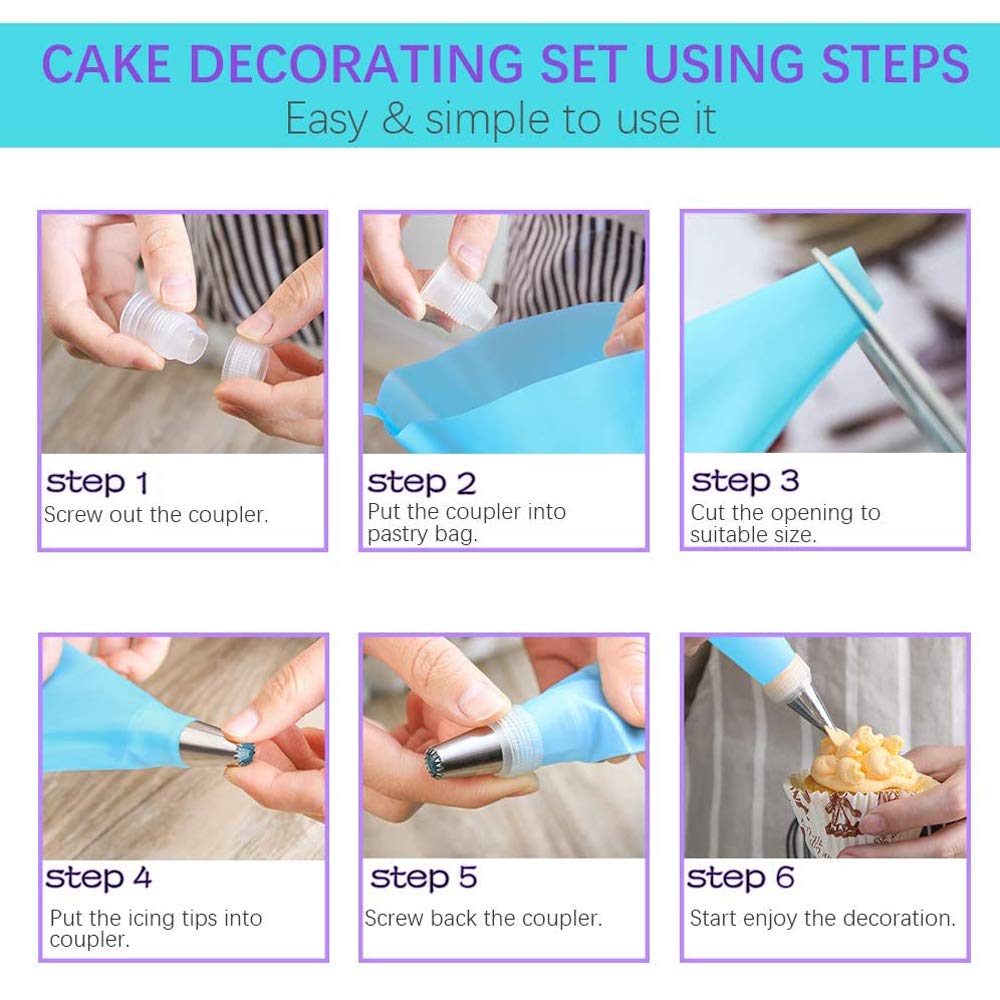 CAKE DECORATING SET USING STEPS
Easy & simple to use it

step 1
Screw out the coupler.

step 2
Put the coupler into pastry bag.

step 3
Cut the opening to suitable size.

step 4
Put the icing tips into coupler.

step 5
Screw back the coupler.

step 6
Start enjoy the decoration.