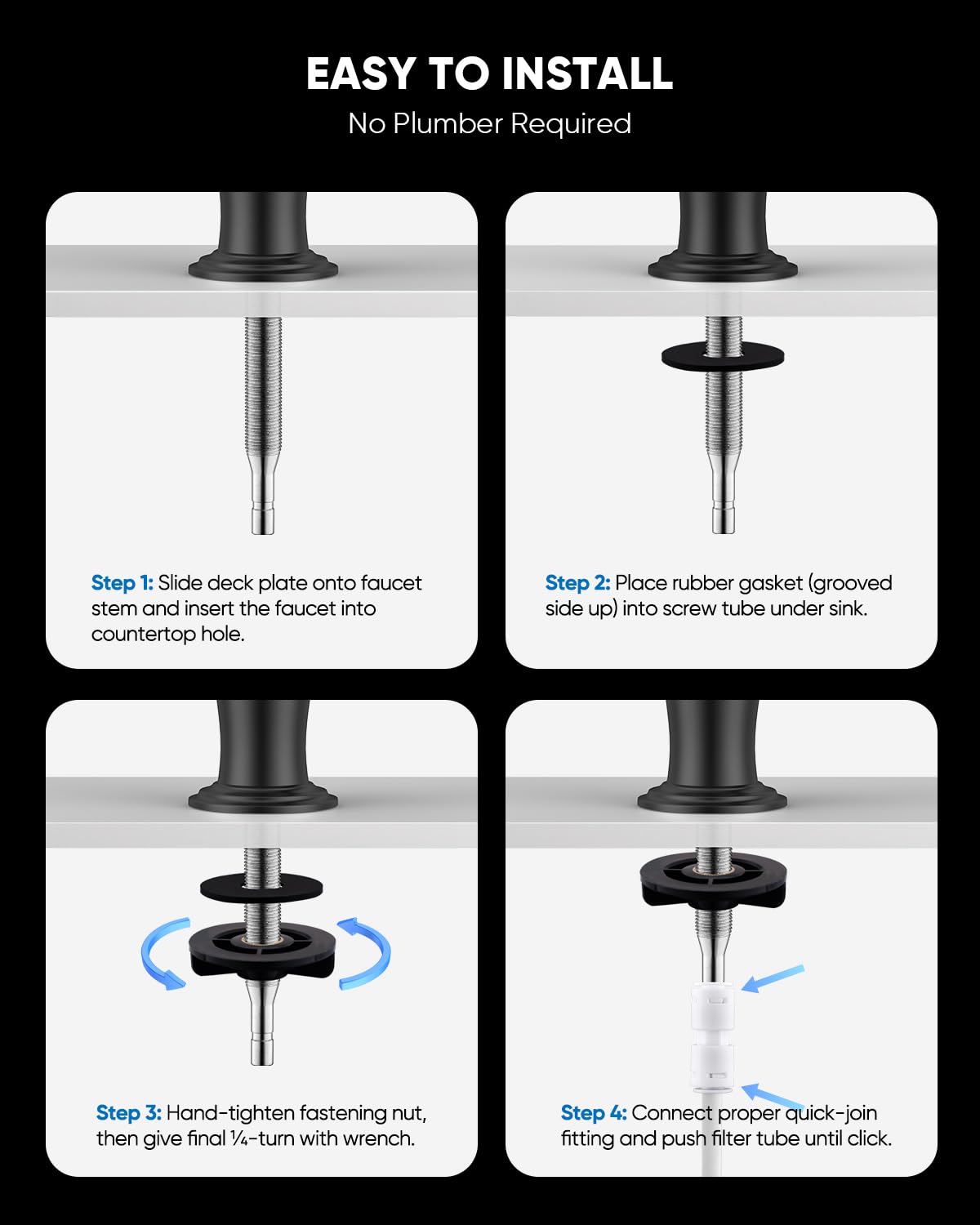 EASY TO INSTALL

No Plumber Required

Step 1: Slide deck plate onto faucet stem and insert the faucet into countertop hole.

Step 2: Place rubber gasket (grooved side up) into screw tube under sink.

Step 3: Hand-tighten fastening nut, then give final ¼-turn with wrench.

Step 4: Connect proper quick-join fitting and push filter tube until click.