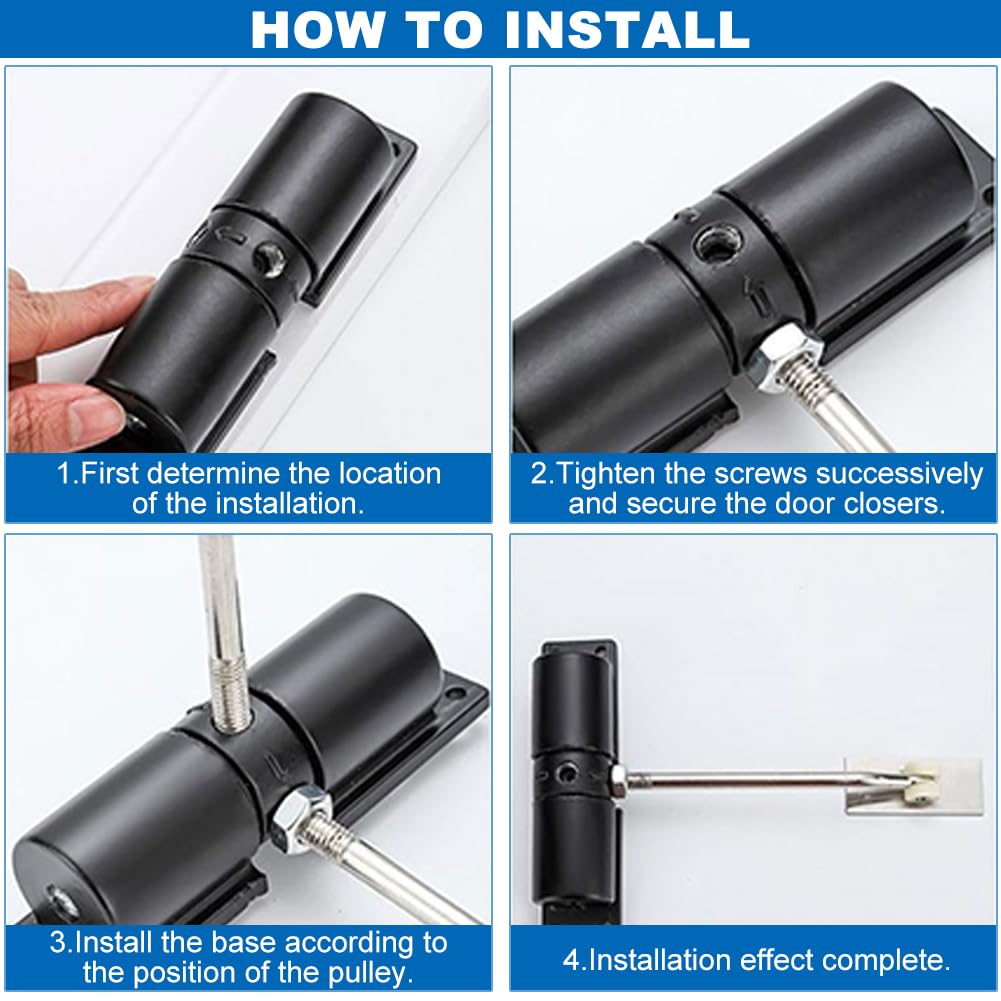 HOW TO INSTALL

1.First determine the location of the installation.

2.Tighten the screws successively and secure the door closers.

3.Install the base according to the position of the pulley.

4.Installation effect complete.