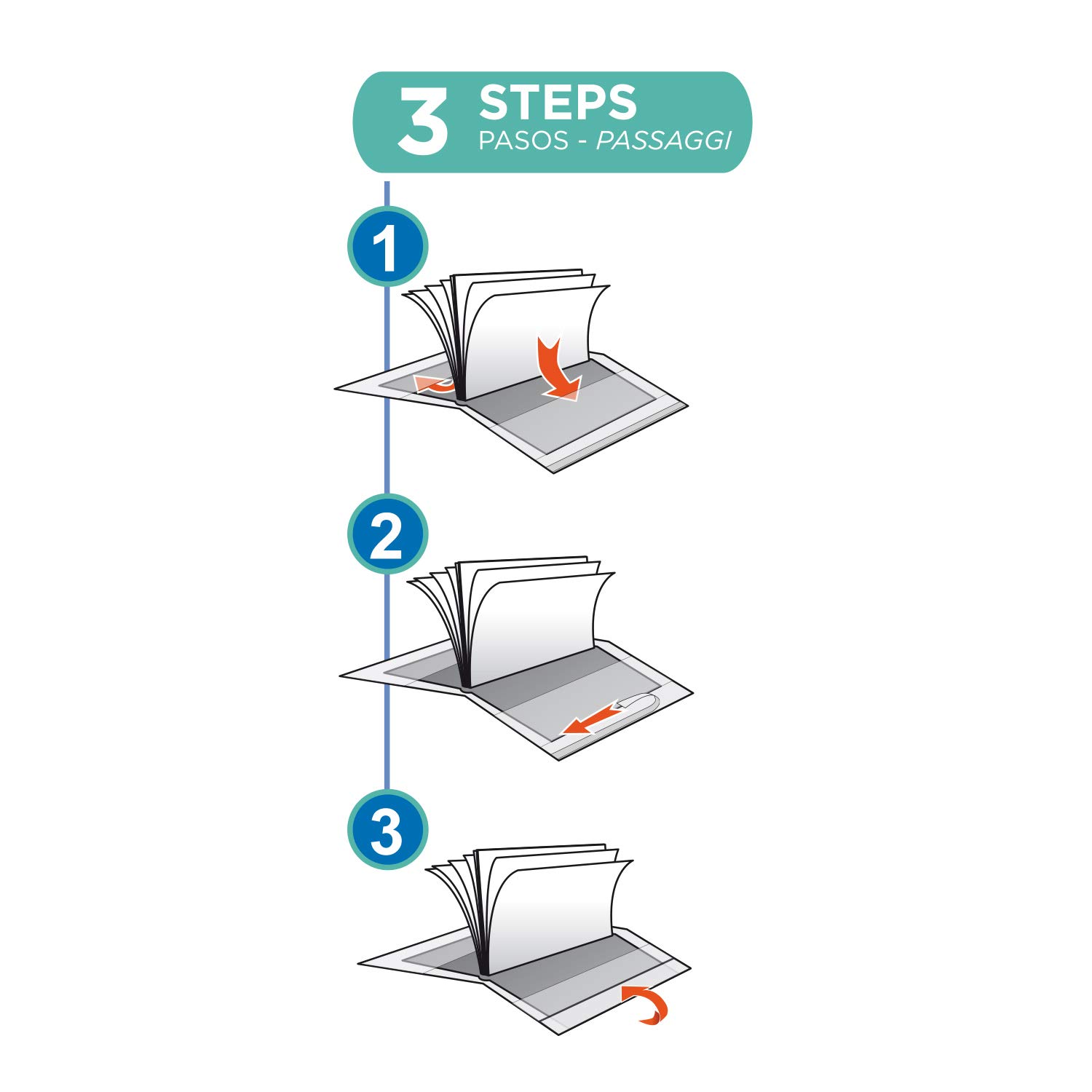 3 STEPS
PASOS - PASSAGGI

1

2

3