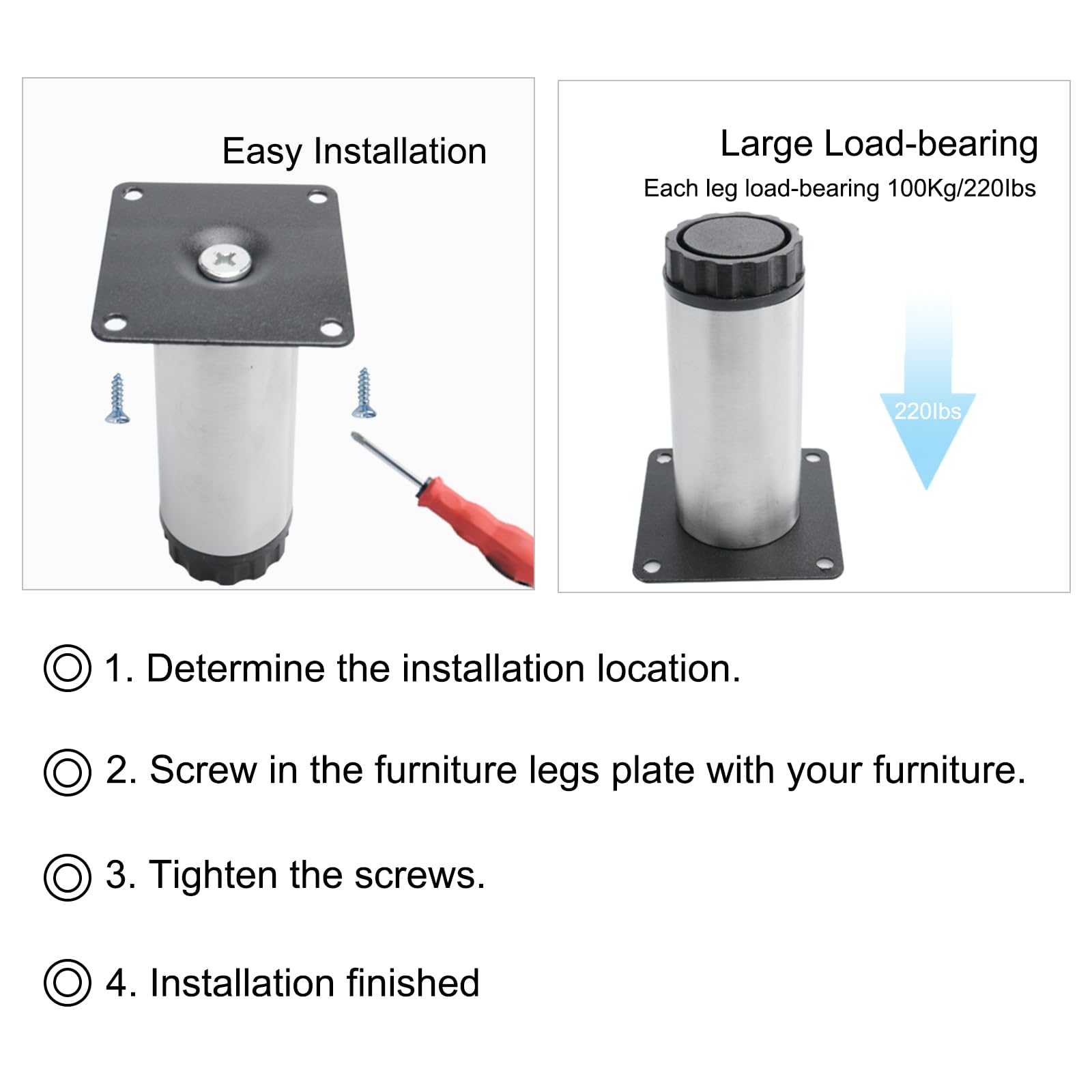 Easy Installation

Large Load-bearing

Each leg load-bearing 100Kg/220lbs

220lbs

◎ 1. Determine the installation location.

◎ 2. Screw in the furniture legs plate with your furniture.

◎ 3. Tighten the screws.

◎ 4. Installation finished