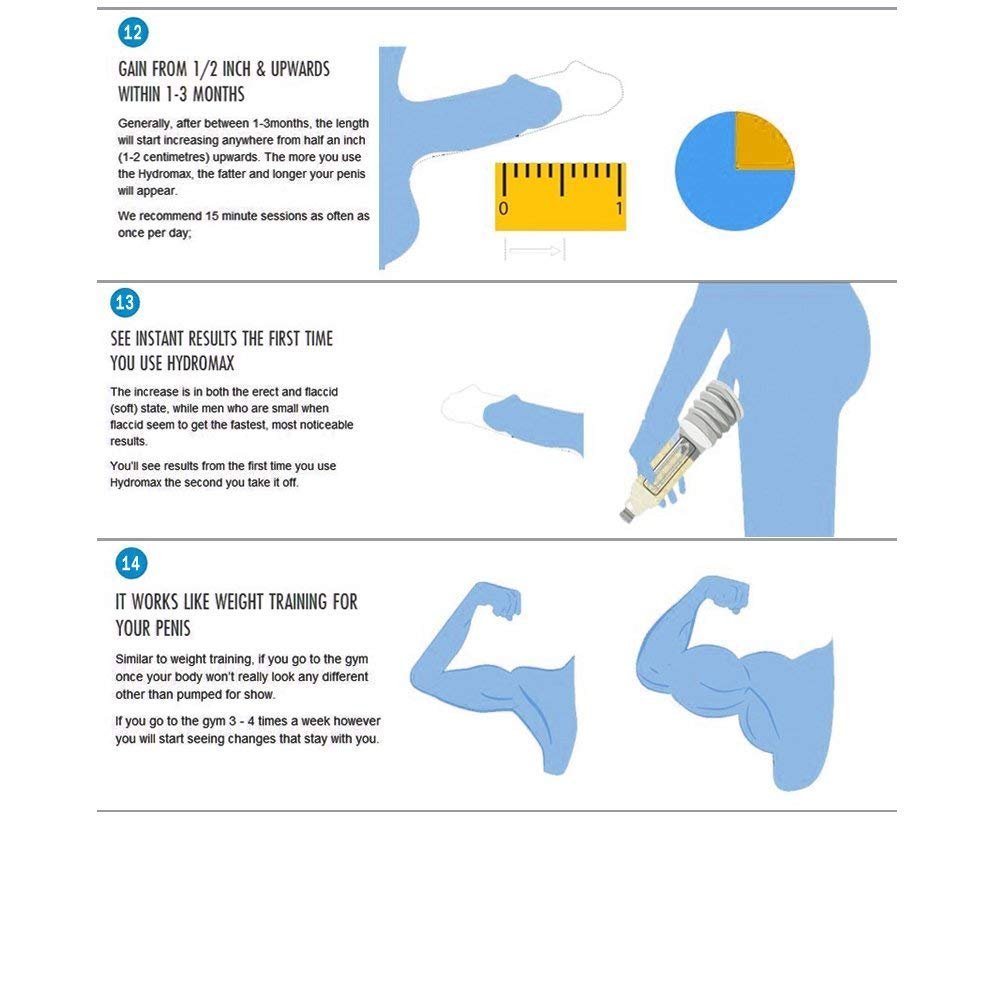 12

GAIN FROM 1/2 INCH & UPWARDS WITHIN 1-3 MONTHS

Generally, after between 1-3months, the length will start increasing anywhere from half an inch (1-2 centimetres) upwards. The more you use the Hydromax, the fatter and longer your penis will appear.

We recommend 15 minute sessions as often as once per day;

0 1

13

SEE INSTANT RESULTS THE FIRST TIME YOU USE HYDROMAX

The increase is in both the erect and flaccid (soft) state, while men who are small when flaccid seem to get the fastest, most noticeable results.

You'll see results from the first time you use Hydromax the second you take it off.

14

IT WORKS LIKE WEIGHT TRAINING FOR YOUR PENIS

Similar to weight training, if you go to the gym once your body won't really look any different other than pumped for show.

If you go to the gym 3 - 4 times a week however you will start seeing changes that stay with you.