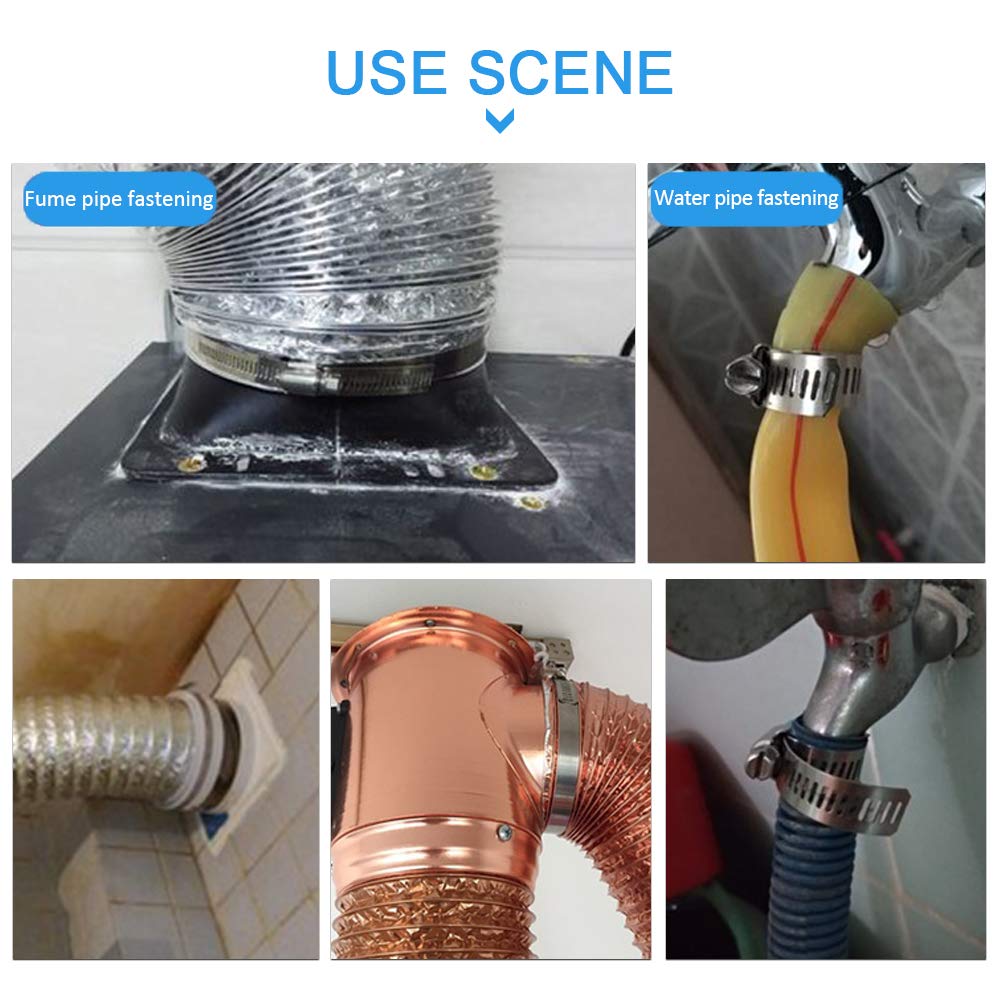 USE SCENE

Fume pipe fastening

Water pipe fastening