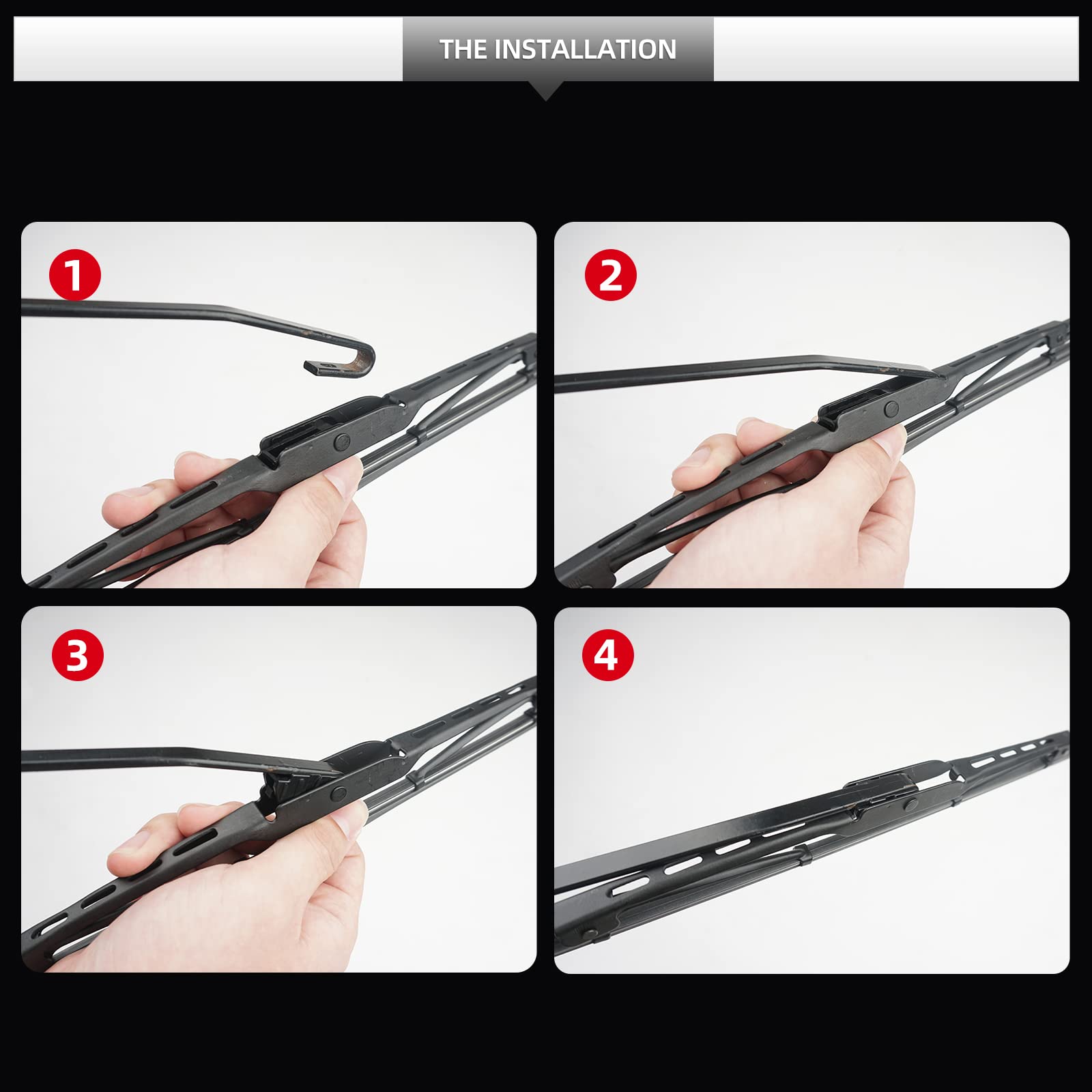 THE INSTALLATION

1

2

3

4