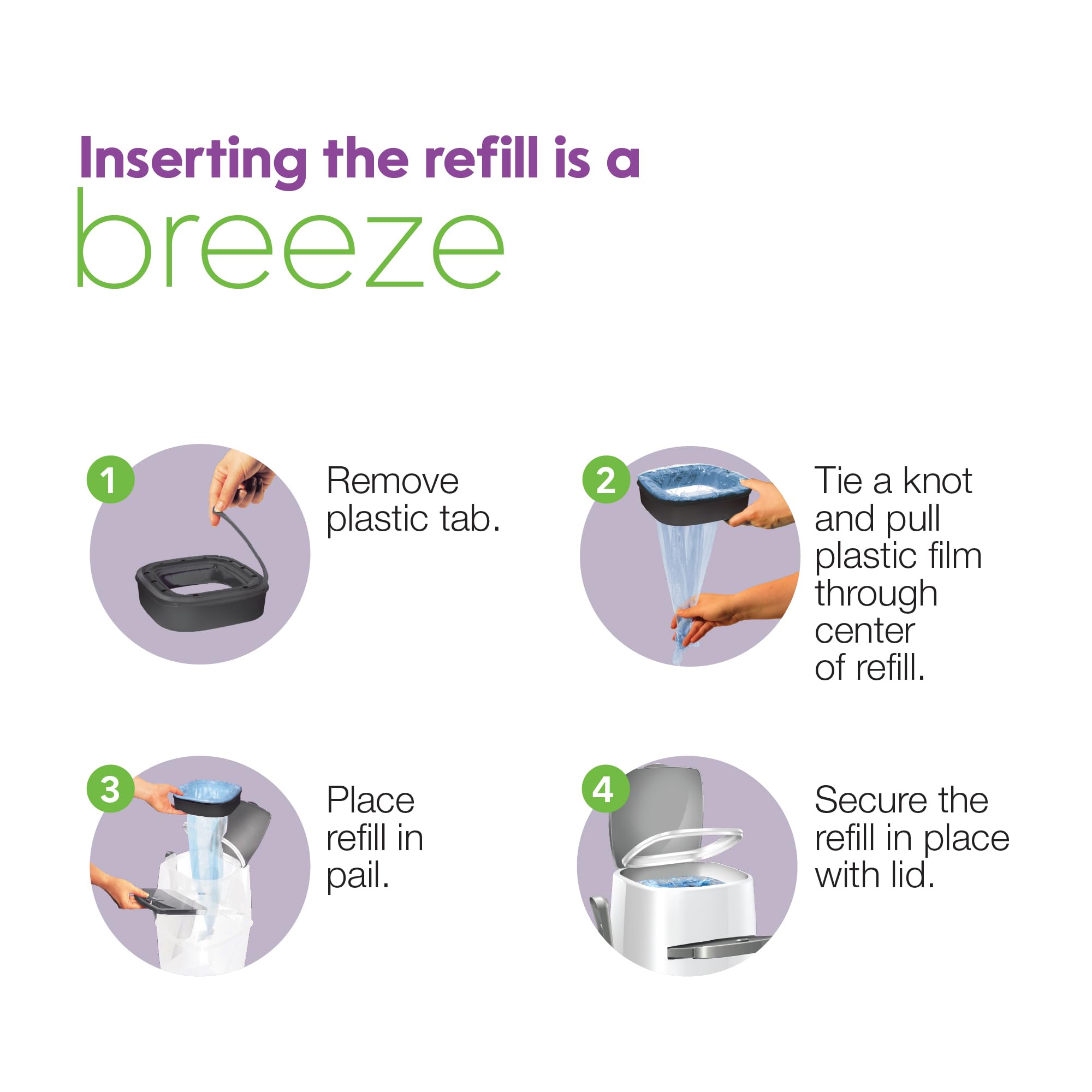 Inserting the refill is a
breeze

1
Remove plastic tab.

2
Tie a knot and pull plastic film through center of refill.

3
Place refill in pail.

4
Secure the refill in place with lid.