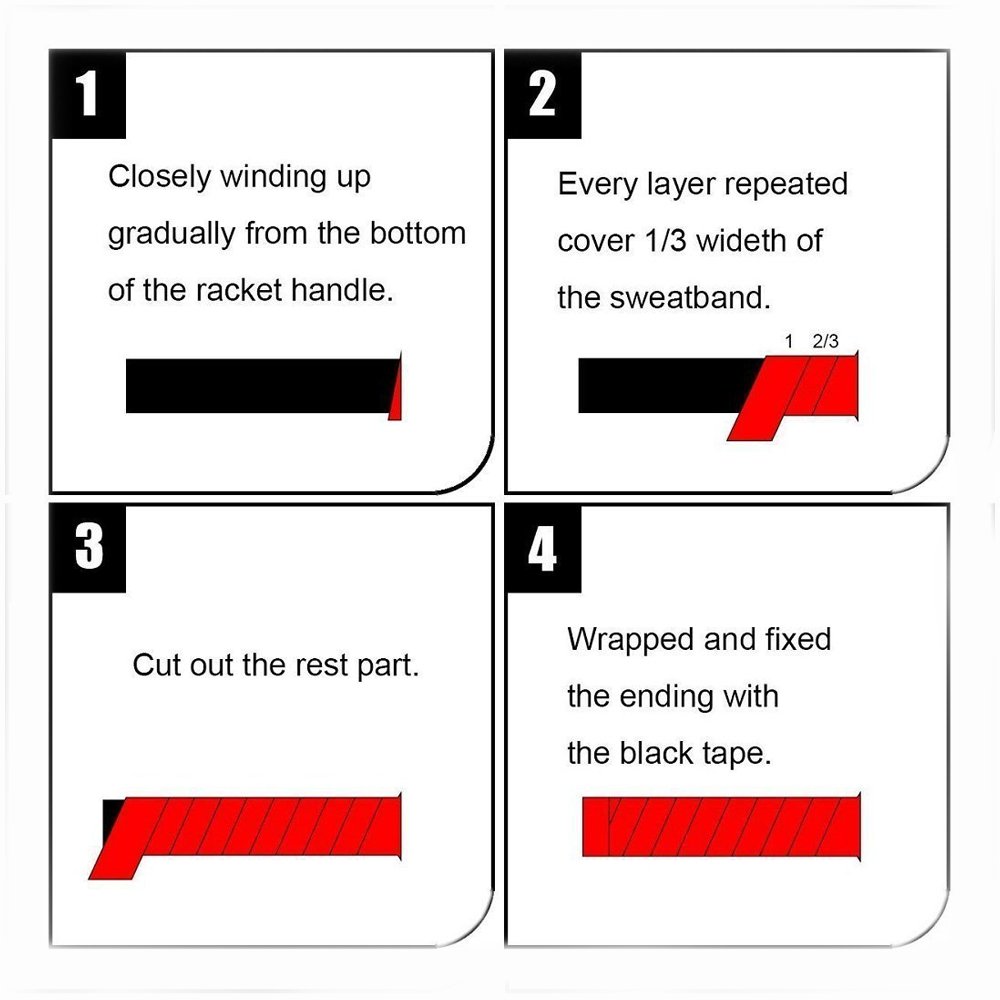 1

Closely winding up gradually from the bottom of the racket handle.

2

Every layer repeated cover 1/3 wideth of the sweatband.

1 2/3

3

Cut out the rest part.

4

Wrapped and fixed the ending with the black tape.