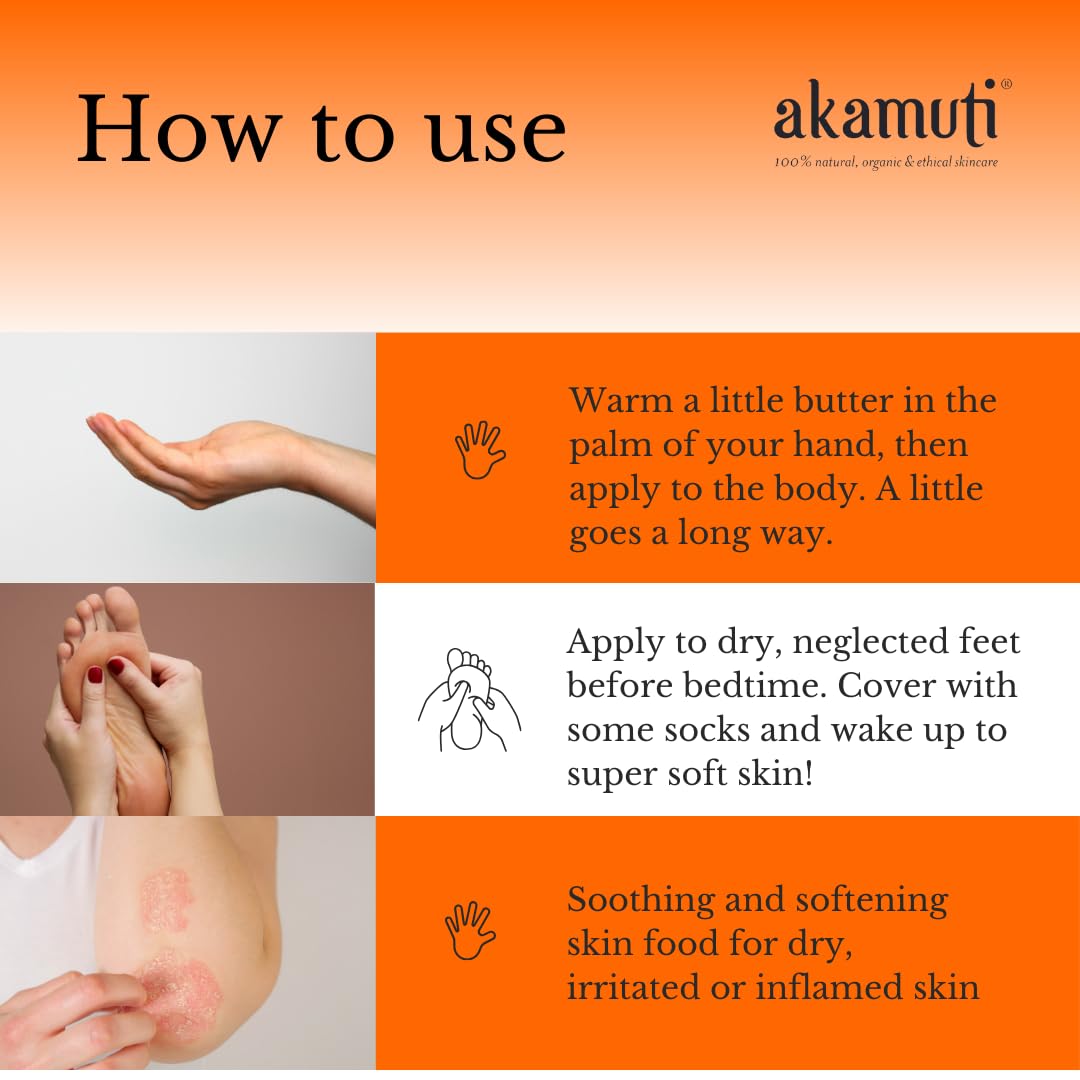 How to use

akamuti®
100% natural, organic & ethical skincare

Warm a little butter in the palm of your hand, then apply to the body. A little goes a long way.

Apply to dry, neglected feet before bedtime. Cover with some socks and wake up to super soft skin!

Soothing and softening skin food for dry, irritated or inflamed skin