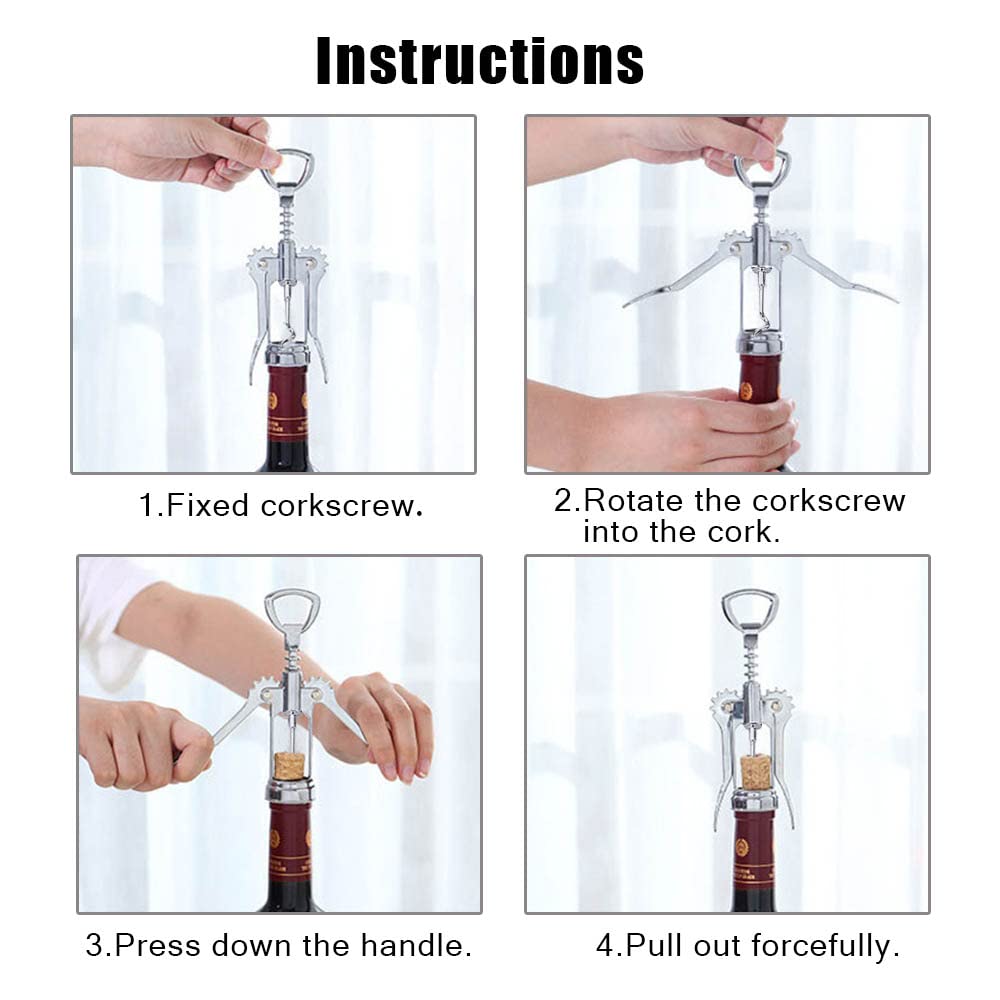 Instructions

1.Fixed corkscrew.

2.Rotate the corkscrew into the cork.

3.Press down the handle.

4.Pull out forcefully.