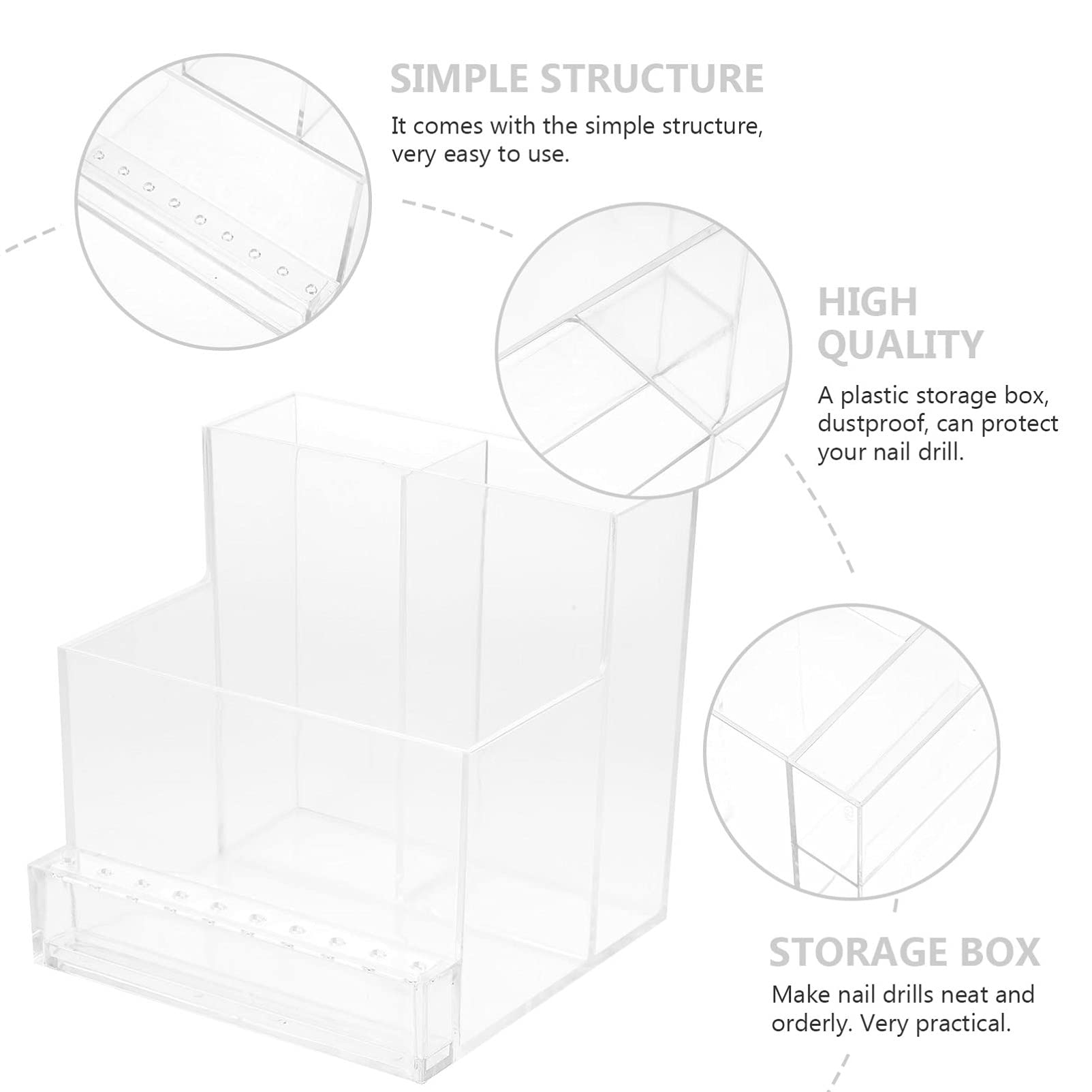 SIMPLE STRUCTURE
It comes with the simple structure, very easy to use.

HIGH QUALITY
A plastic storage box, dustproof, can protect your nail drill.

STORAGE BOX
Make nail drills neat and orderly. Very practical.