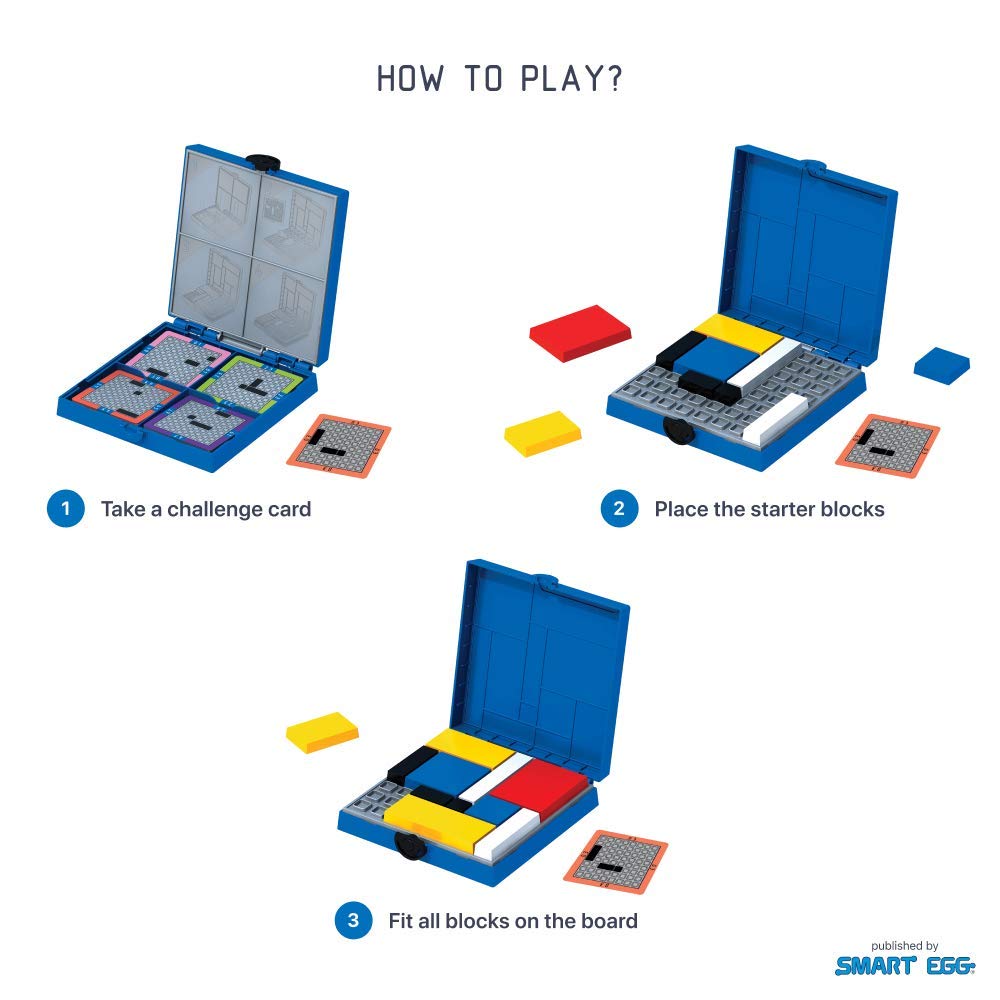 HOW TO PLAY?

1 Take a challenge card

2 Place the starter blocks

3 Fit all blocks on the board

published by
SMART EGG