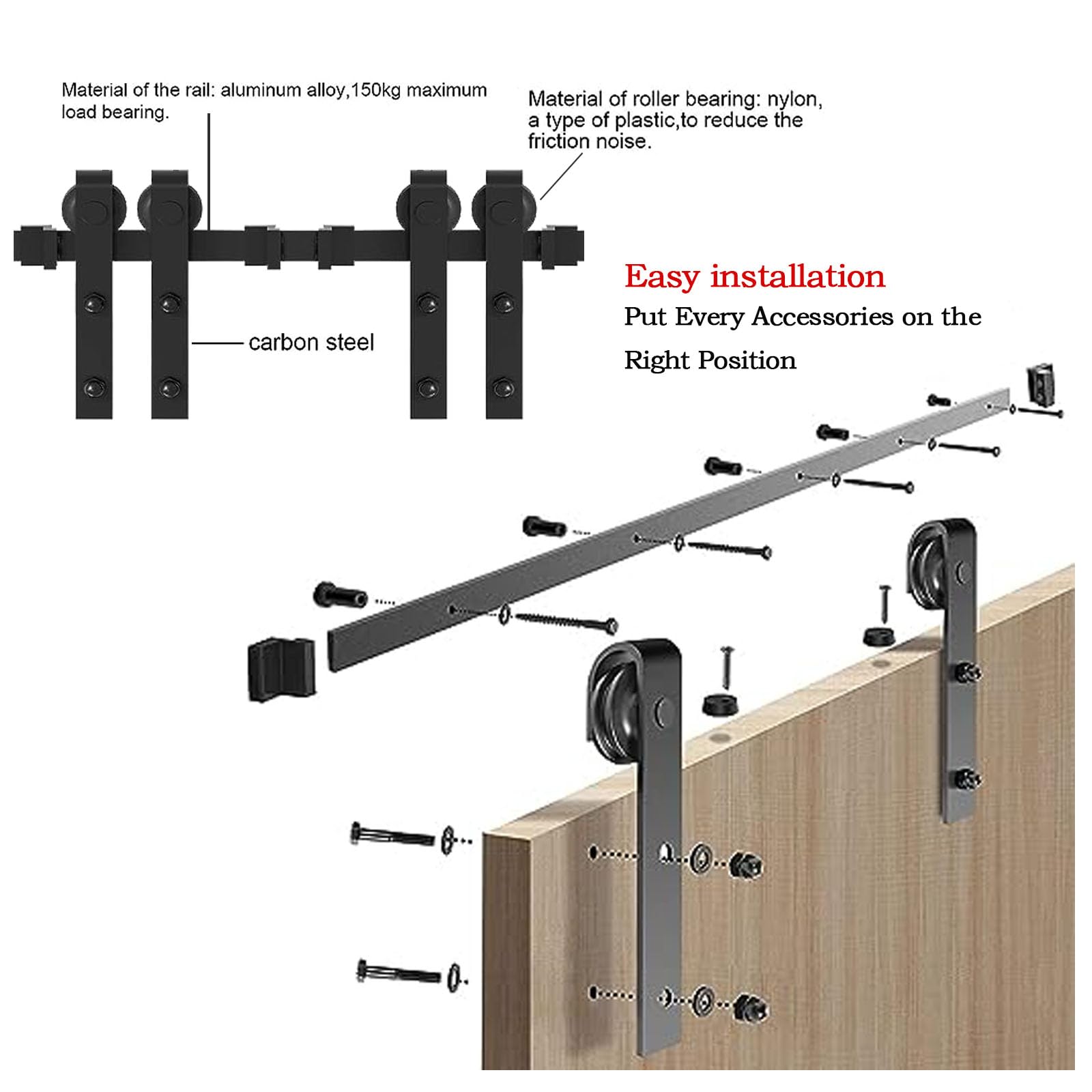 Material of the rail: aluminum alloy,150kg maximum load bearing.

Material of roller bearing: nylon, a type of plastic,to reduce the friction noise.

carbon steel

Easy installation

Put Every Accessories on the Right Position