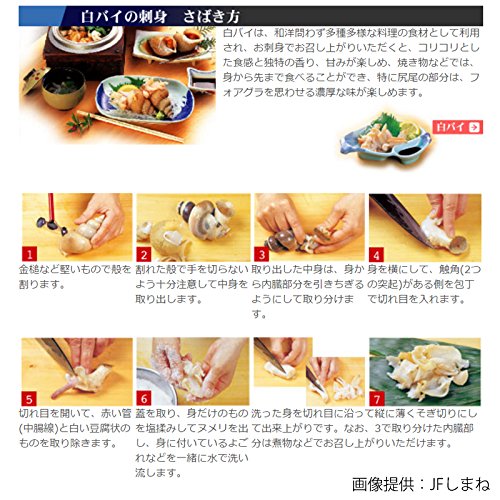 白バイの刺身　さばき方

白バイは、和洋問わず多種多様な料理の食材として利用され、お刺身でお召し上がりいただくと、コリコリとした食感と独特の香り、甘みが楽しめ、焼き物などでは、身から先まで食べることができ、特に尻尾の部分は、フォアグラを思わせる濃厚な味が楽しめます。

白バイ

1
金槌など堅いもので殻を割ります。

2
割れた殻で手を切らないよう十分注意して中身を取り出します。

3
取り出した中身は、身から内臓部分を引きちぎるようにして取り分けます。

4
身を横にして、触角(2つの突起)がある側を包丁で切れ目を入れます。

5
切れ目を開いて、赤い管(中腸線)と白い豆腐状のものを取り除きます。

6
蓋を取り、身だけのものを塩揉みしてヌメリを出し、身に付いているよごれなどを一緒に水で洗い流します。

7
洗った身を切れ目に沿って縦に薄くそぎ切りにして出来上がりです。なお、3で取り分けた内臓部分は煮物などでお召し上がりいただけます。

画像提供：JFしまね