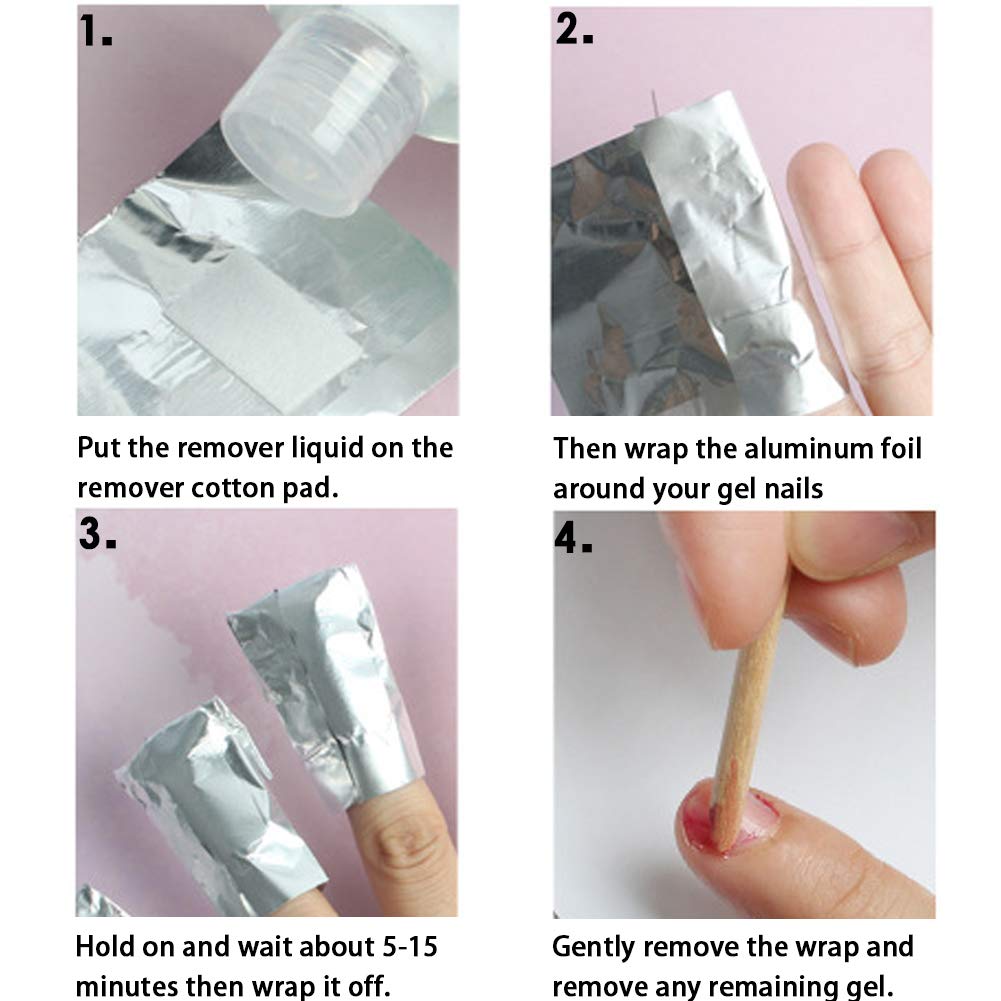 1.

Put the remover liquid on the remover cotton pad.

2.

Then wrap the aluminum foil around your gel nails

3.

Hold on and wait about 5-15 minutes then wrap it off.

4.

Gently remove the wrap and remove any remaining gel.